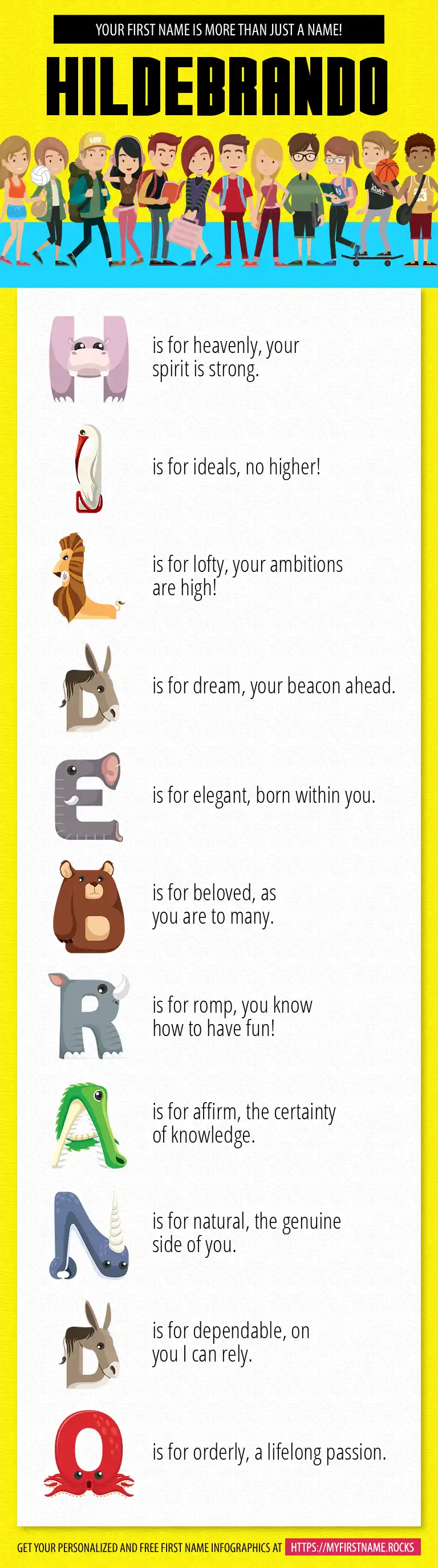 YOUR FIRST NAME IS MORE THAN JUST A NAME!

HILDEBRANDO

H is for heavenly, your spirit is strong.

I is for ideals, no higher!

L is for lofty, your ambitions are high!

D is for dream, your beacon ahead.

E is for elegant, born within you.

B is for beloved, as you are to many.

R is for romp, you know how to have fun!

A is for affirm, the certainty of knowledge.

N is for natural, the genuine side of you.

D is for dependable, on you I can rely.

O is for orderly, a lifelong passion.

GET YOUR PERSONALIZED AND FREE FIRST NAME INFOGRAPHICS AT HTTPS://MYFIRSTNAME.ROCKS