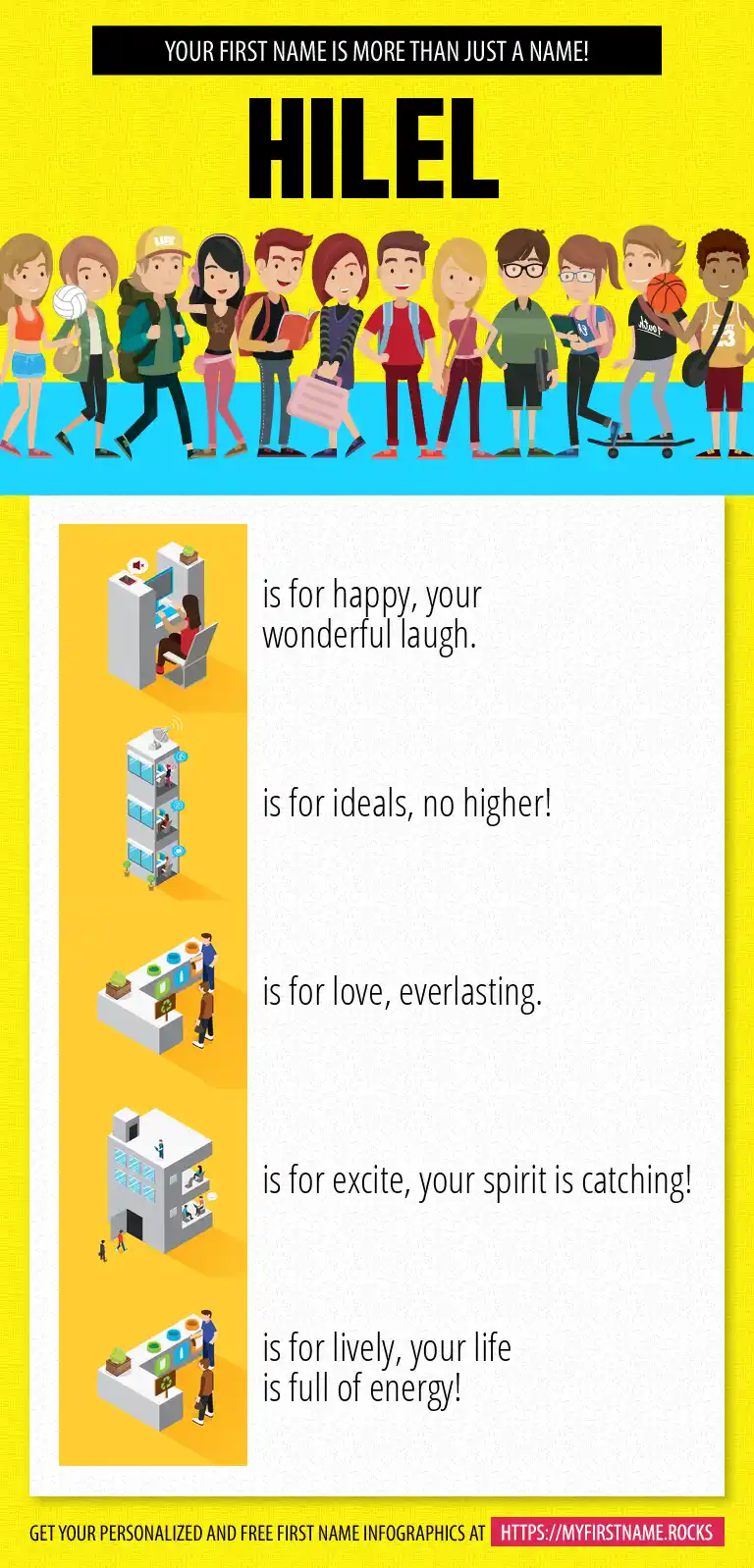 YOUR FIRST NAME IS MORE THAN JUST A NAME!

HILEL

is for happy, your wonderful laugh.

is for ideals, no higher!

is for love, everlasting.

is for excite, your spirit is catching!

is for lively, your life is full of energy!

GET YOUR PERSONALIZED AND FREE FIRST NAME INFOGRAPHICS AT HTTPS://MYFIRSTNAME.ROCKS