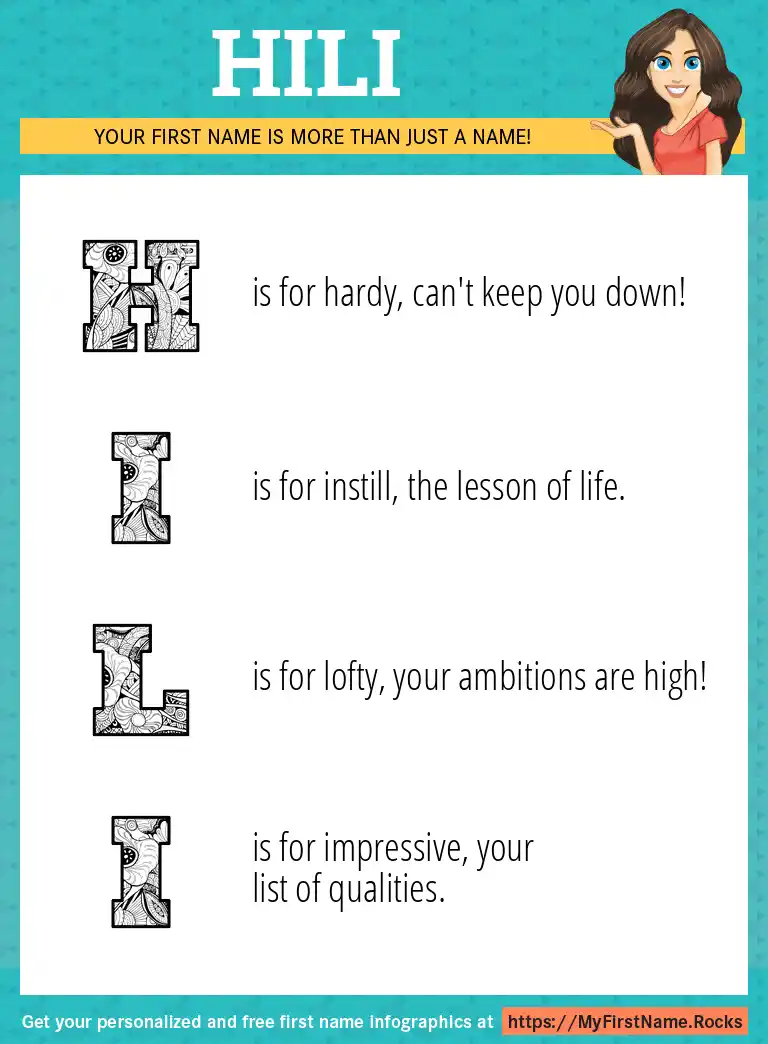 HILI

YOUR FIRST NAME IS MORE THAN JUST A NAME!

H is for hardy, can't keep you down!

I is for instill, the lesson of life.

L is for lofty, your ambitions are high!

I is for impressive, your list of qualities.

Get your personalized and free first name infographics at https://MyFirstName.Rocks