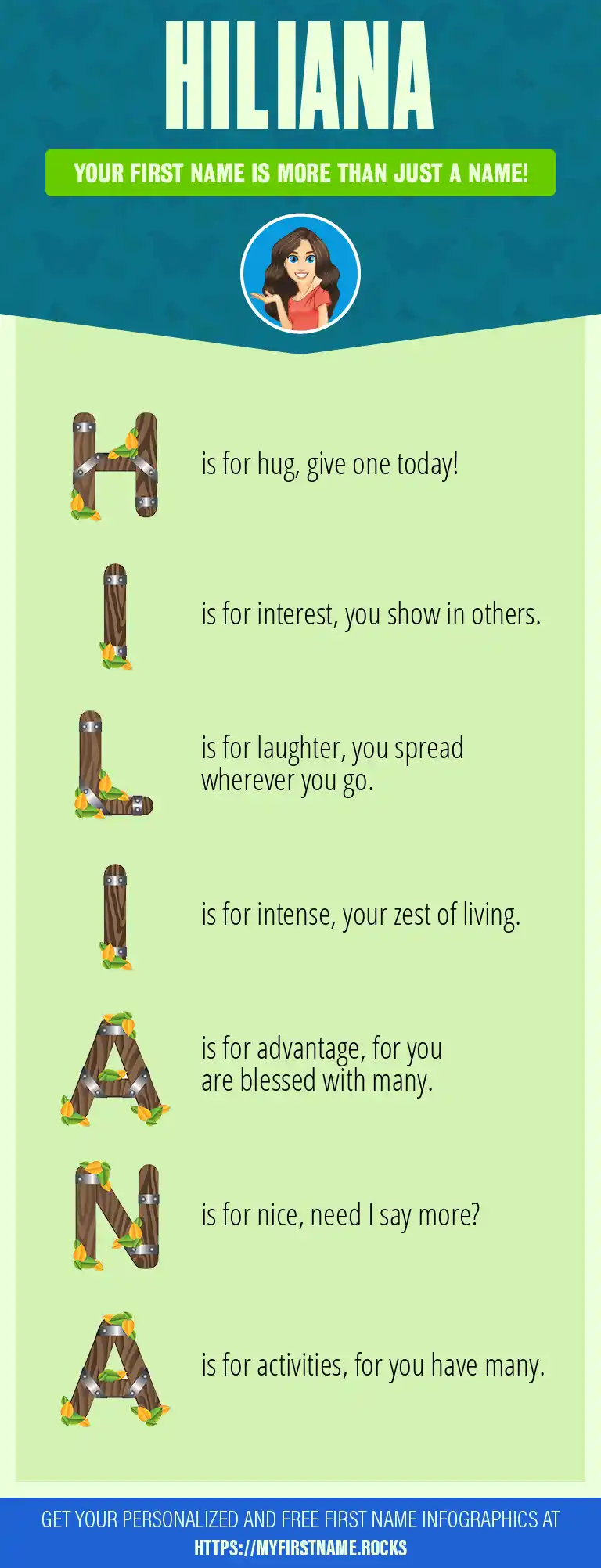 HILIANA

YOUR FIRST NAME IS MORE THAN JUST A NAME!

H is for hug, give one today!

I is for interest, you show in others.

L is for laughter, you spread wherever you go.

I is for intense, your zest of living.

A is for advantage, for you are blessed with many.

N is for nice, need I say more?

A is for activities, for you have many.

GET YOUR PERSONALIZED AND FREE FIRST NAME INFOGRAPHICS AT
HTTPS://MYFIRSTNAME.ROCKS