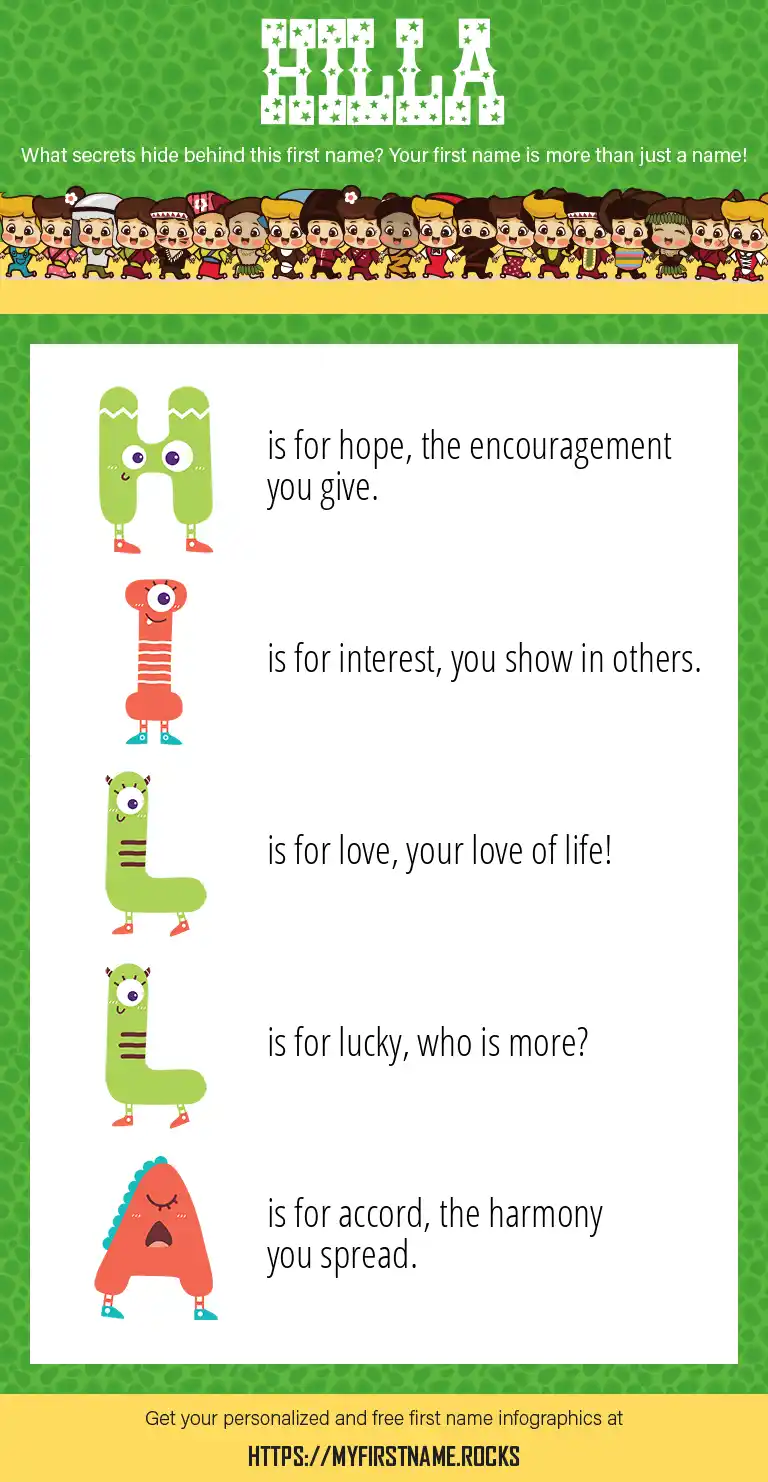 HILLA

What secrets hide behind this first name? Your first name is more than just a name!

H is for hope, the encouragement you give.

I is for interest, you show in others.

L is for love, your love of life!

L is for lucky, who is more?

A is for accord, the harmony you spread.

Get your personalized and free first name infographics at

HTTPS://MYFIRSTNAME.ROCKS