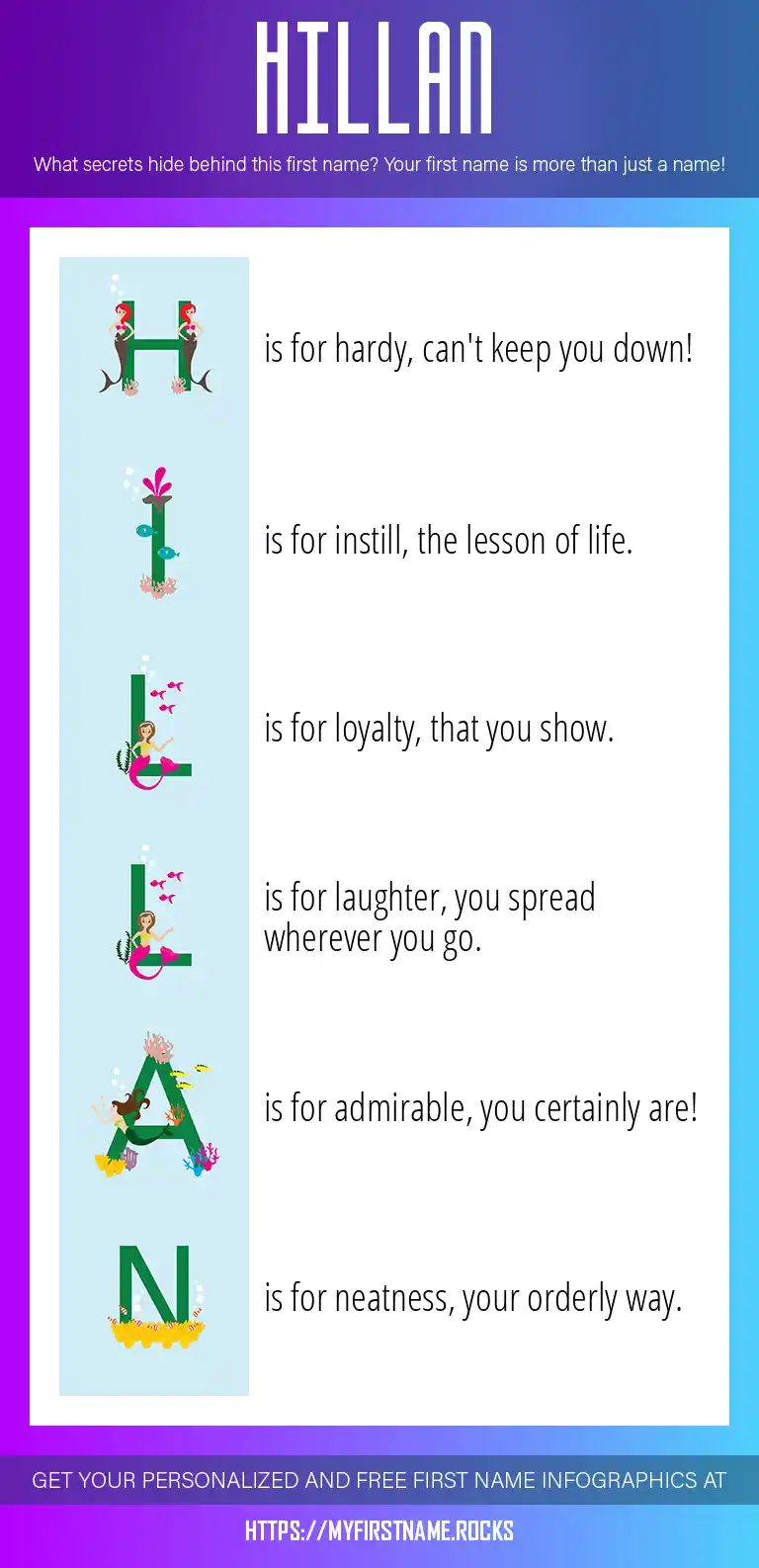 HILLAN

What secrets hide behind this first name? Your first name is more than just a name!

H is for hardy, can't keep you down!

I is for instill, the lesson of life.

L is for loyalty, that you show.

L is for laughter, you spread wherever you go.

A is for admirable, you certainly are!

N is for neatness, your orderly way.

GET YOUR PERSONALIZED AND FREE FIRST NAME INFOGRAPHICS AT

HTTPS://MYFIRSTNAME.ROCKS