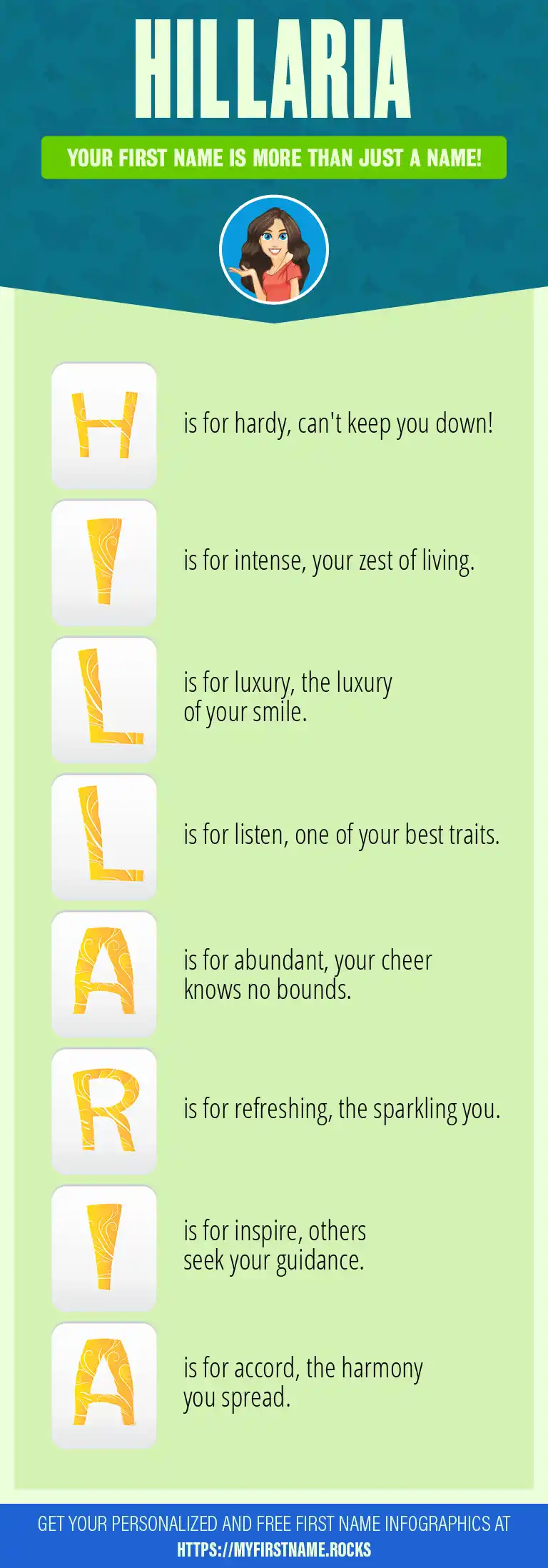 HILLARIA

YOUR FIRST NAME IS MORE THAN JUST A NAME!

H is for hardy, can't keep you down!

I is for intense, your zest of living.

L is for luxury, the luxury of your smile.

L is for listen, one of your best traits.

A is for abundant, your cheer knows no bounds.

R is for refreshing, the sparkling you.

I is for inspire, others seek your guidance.

A is for accord, the harmony you spread.

GET YOUR PERSONALIZED AND FREE FIRST NAME INFOGRAPHICS AT HTTPS://MYFIRSTNAME.ROCKS