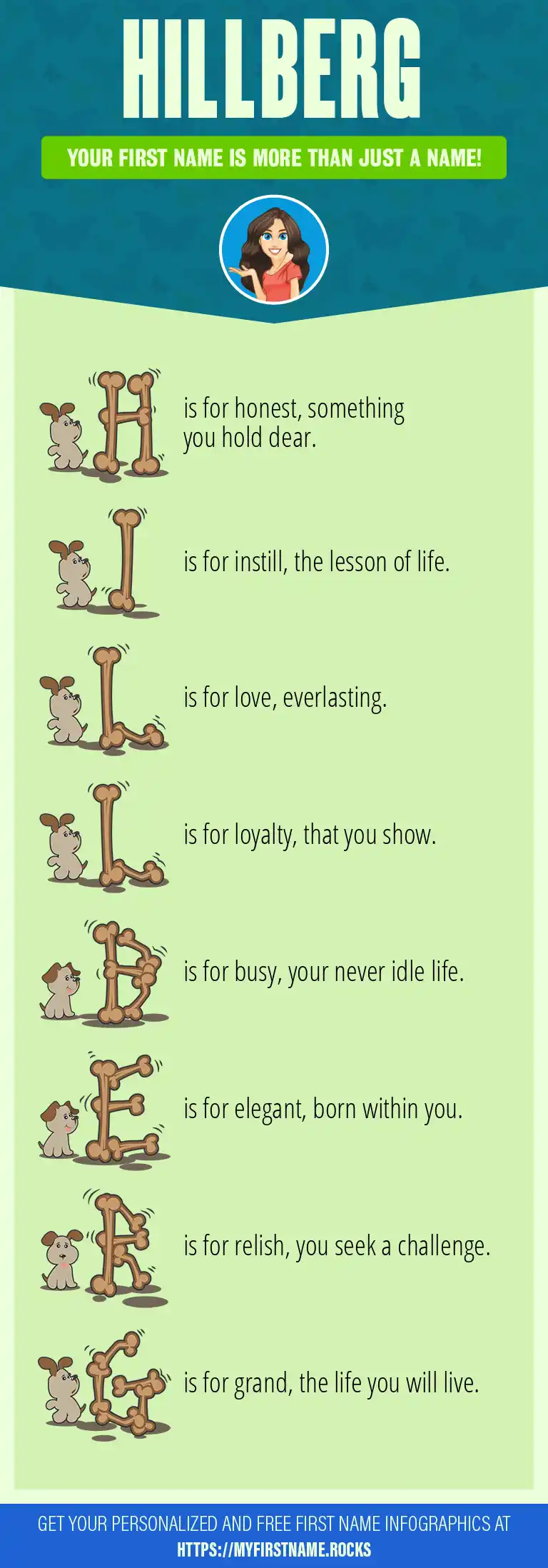 HILLBERG

YOUR FIRST NAME IS MORE THAN JUST A NAME!

H is for honest, something you hold dear.

I is for instill, the lesson of life.

L is for love, everlasting.

L is for loyalty, that you show.

B is for busy, your never idle life.

E is for elegant, born within you.

R is for relish, you seek a challenge.

G is for grand, the life you will live.

GET YOUR PERSONALIZED AND FREE FIRST NAME INFOGRAPHICS AT HTTPS://MYFIRSTNAME.ROCKS