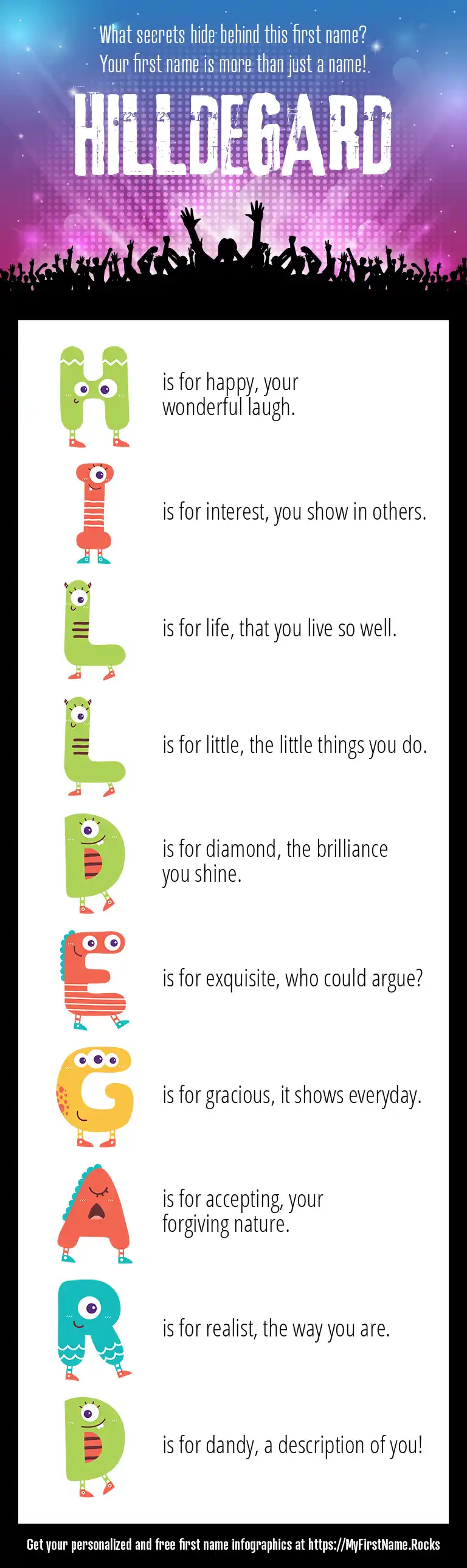 What secrets hide behind this first name?
Your first name is more than just a name!

HILLDEGARD

H is for happy, your wonderful laugh.

I is for interest, you show in others.

L is for life, that you live so well.

L is for little, the little things you do.

D is for diamond, the brilliance you shine.

E is for exquisite, who could argue?

G is for gracious, it shows everyday.

A is for accepting, your forgiving nature.

R is for realist, the way you are.

D is for dandy, a description of you!

Get your personalized and free first name infographics at https://MyFirstName.Rocks