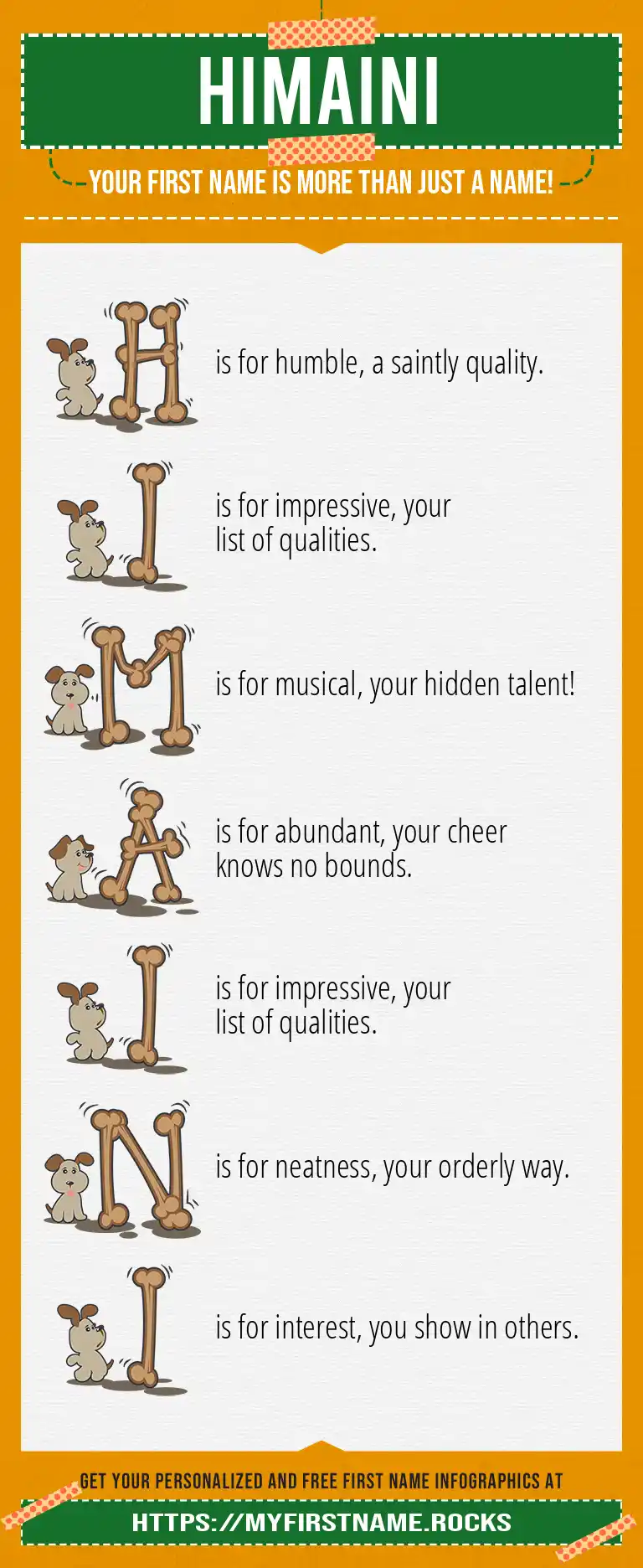 HIMAINI

YOUR FIRST NAME IS MORE THAN JUST A NAME!

H is for humble, a saintly quality.

I is for impressive, your list of qualities.

M is for musical, your hidden talent!

A is for abundant, your cheer knows no bounds.

I is for impressive, your list of qualities.

N is for neatness, your orderly way.

I is for interest, you show in others.

GET YOUR PERSONALIZED AND FREE FIRST NAME INFOGRAPHICS AT

HTTPS://MYFIRSTNAME.ROCKS