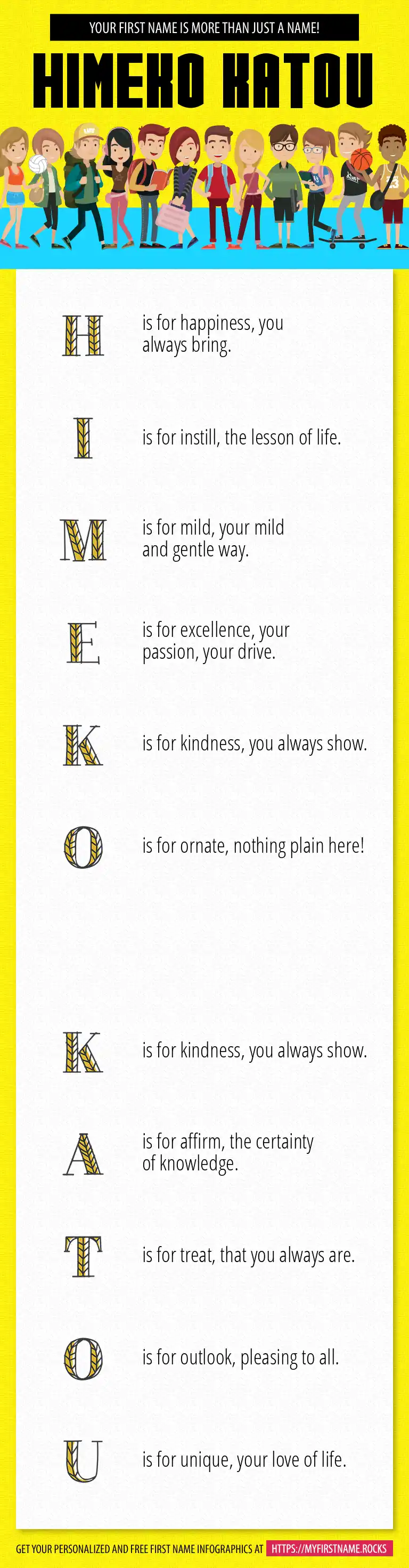 YOUR FIRST NAME IS MORE THAN JUST A NAME!

HIMEKO KATOU

H is for happiness, you always bring.

I is for instill, the lesson of life.

M is for mild, your mild and gentle way.

E is for excellence, your passion, your drive.

K is for kindness, you always show.

O is for ornate, nothing plain here!

K is for kindness, you always show.

A is for affirm, the certainty of knowledge.

T is for treat, that you always are.

O is for outlook, pleasing to all.

U is for unique, your love of life.

GET YOUR PERSONALIZED AND FREE FIRST NAME INFOGRAPHICS AT HTTPS://MYFIRSTNAME.ROCKS