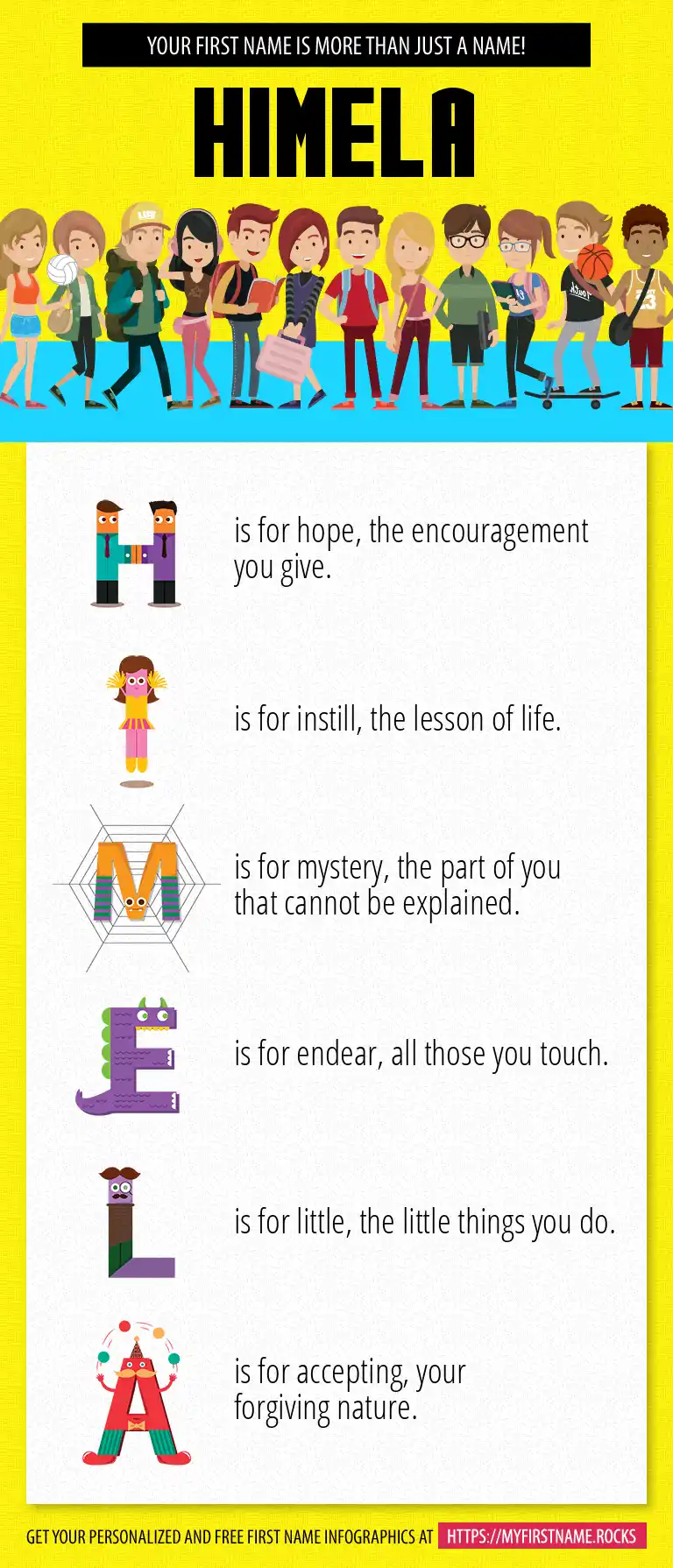 YOUR FIRST NAME IS MORE THAN JUST A NAME!

HIMELA

H is for hope, the encouragement you give.

I is for instill, the lesson of life.

M is for mystery, the part of you that cannot be explained.

E is for endear, all those you touch.

L is for little, the little things you do.

A is for accepting, your forgiving nature.

GET YOUR PERSONALIZED AND FREE FIRST NAME INFOGRAPHICS AT HTTPS://MYFIRSTNAME.ROCKS