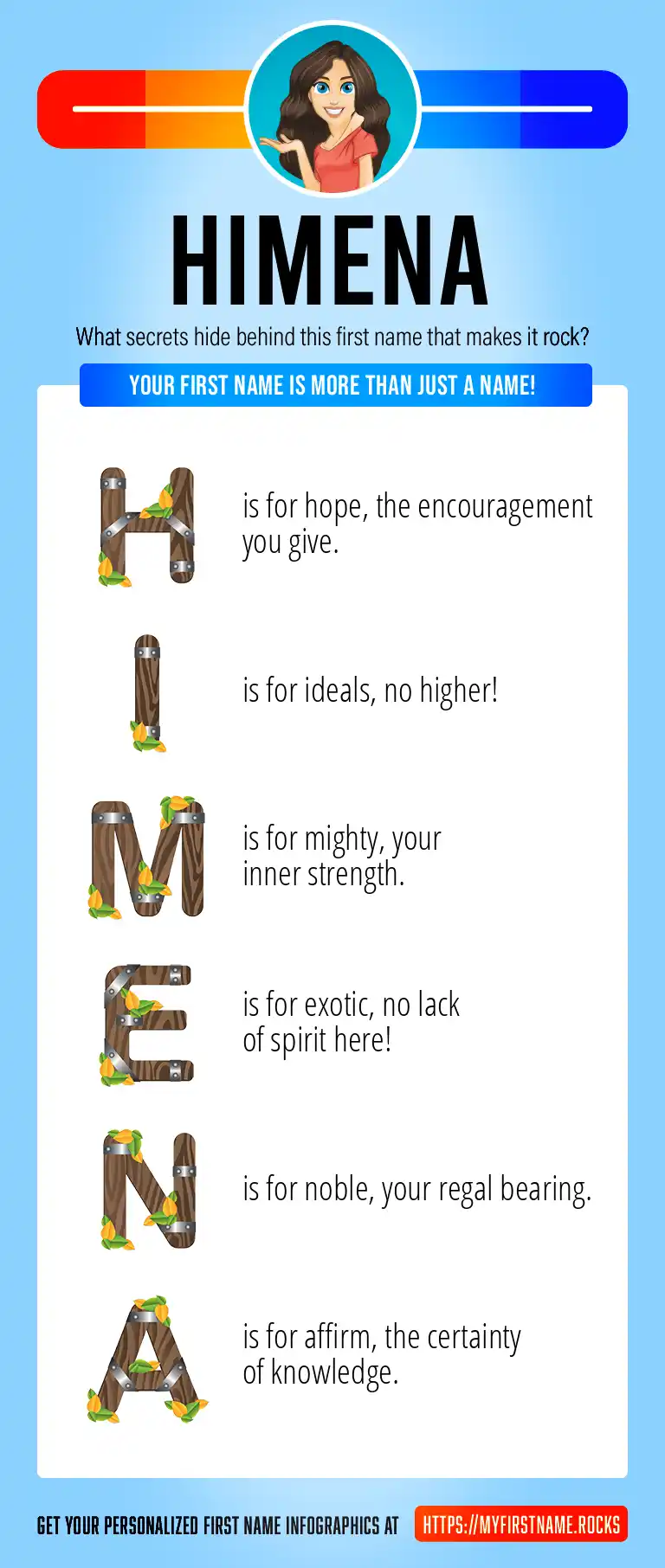 HIMENA

What secrets hide behind this first name that makes it rock?

YOUR FIRST NAME IS MORE THAN JUST A NAME!

H is for hope, the encouragement you give.

I is for ideals, no higher!

M is for mighty, your inner strength.

E is for exotic, no lack of spirit here!

N is for noble, your regal bearing.

A is for affirm, the certainty of knowledge.

GET YOUR PERSONALIZED FIRST NAME INFOGRAPHICS AT HTTPS://MYFIRSTNAME.ROCKS