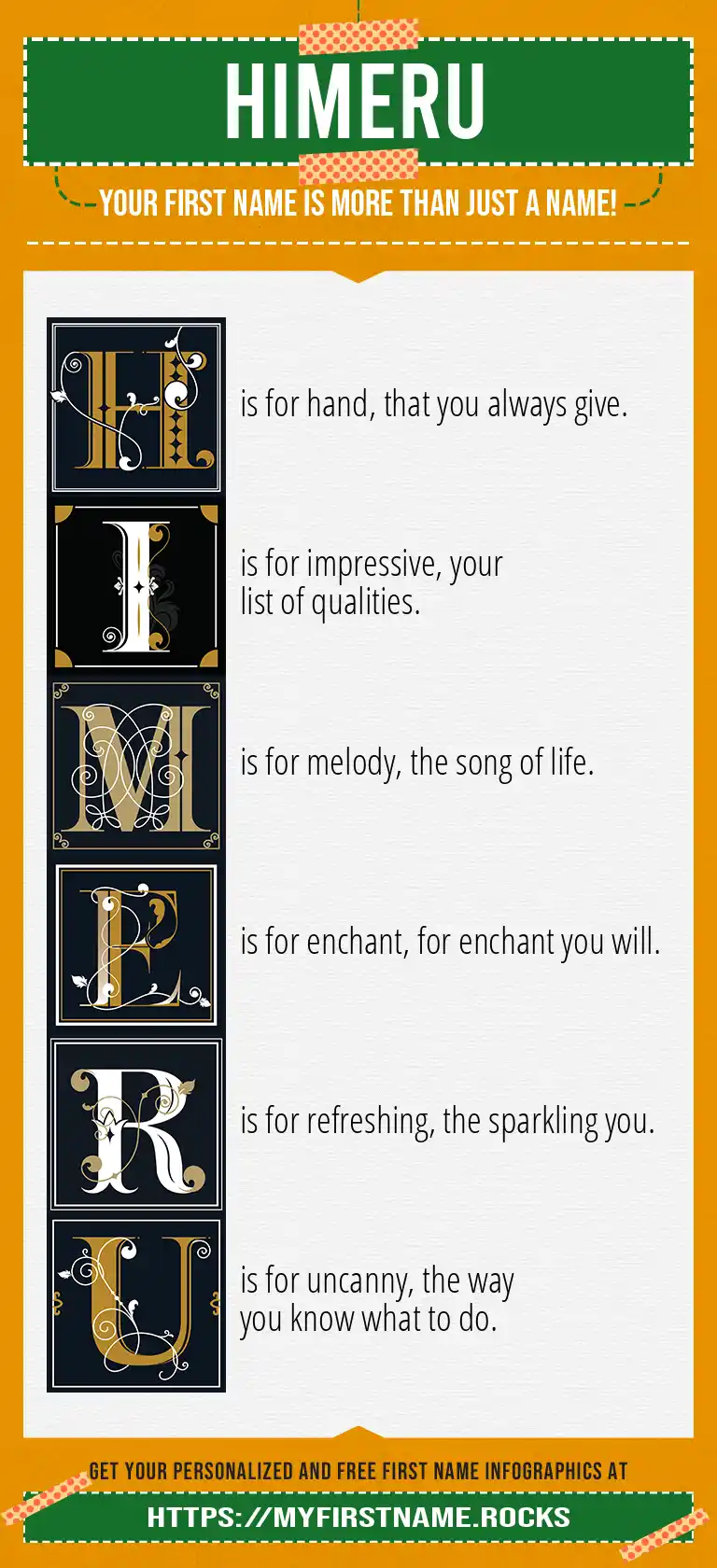 HIMERU

YOUR FIRST NAME IS MORE THAN JUST A NAME!

H is for hand, that you always give.

I is for impressive, your list of qualities.

M is for melody, the song of life.

E is for enchant, for enchant you will.

R is for refreshing, the sparkling you.

U is for uncanny, the way you know what to do.

GET YOUR PERSONALIZED AND FREE FIRST NAME INFOGRAPHICS AT

HTTPS://MYFIRSTNAME.ROCKS