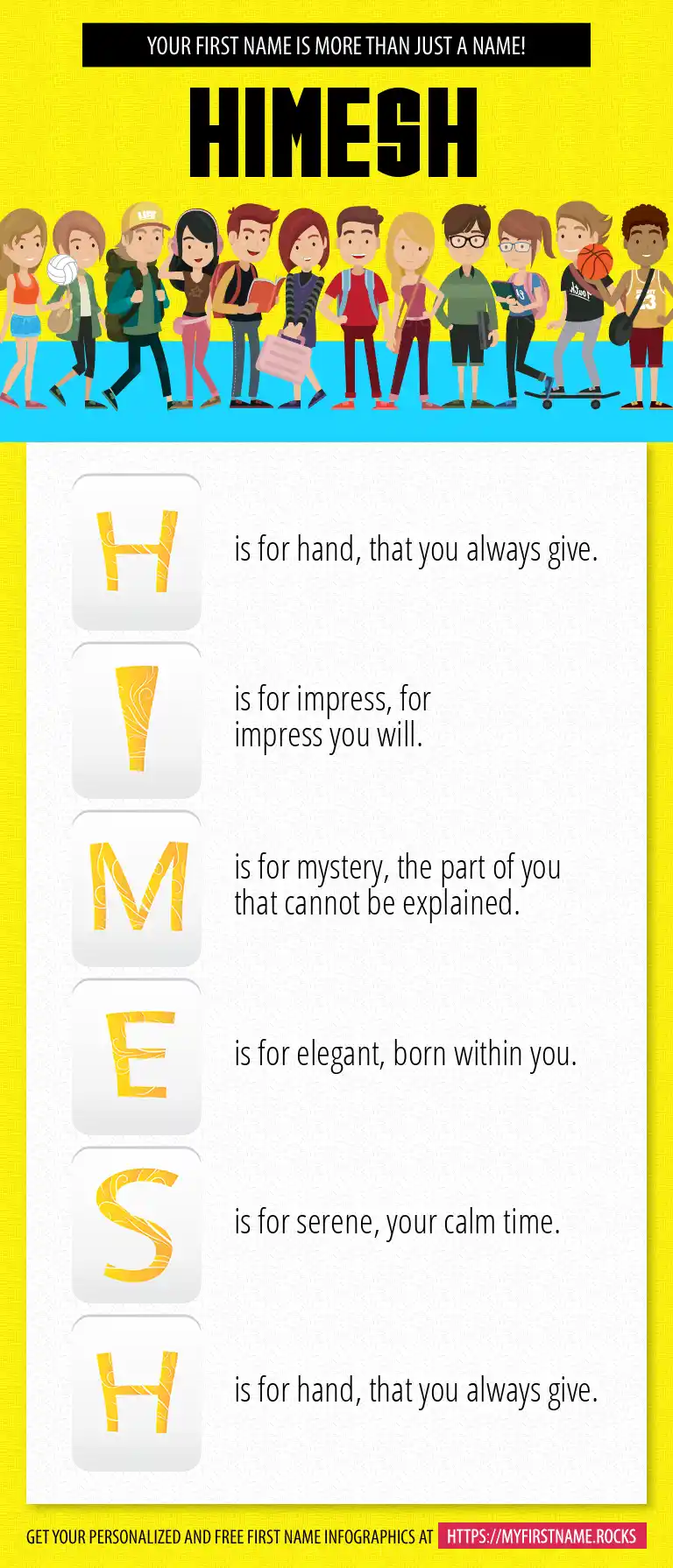 YOUR FIRST NAME IS MORE THAN JUST A NAME!

HIMESH

H is for hand, that you always give.

I is for impress, for impress you will.

M is for mystery, the part of you that cannot be explained.

E is for elegant, born within you.

S is for serene, your calm time.

H is for hand, that you always give.

GET YOUR PERSONALIZED AND FREE FIRST NAME INFOGRAPHICS AT HTTPS://MYFIRSTNAME.ROCKS