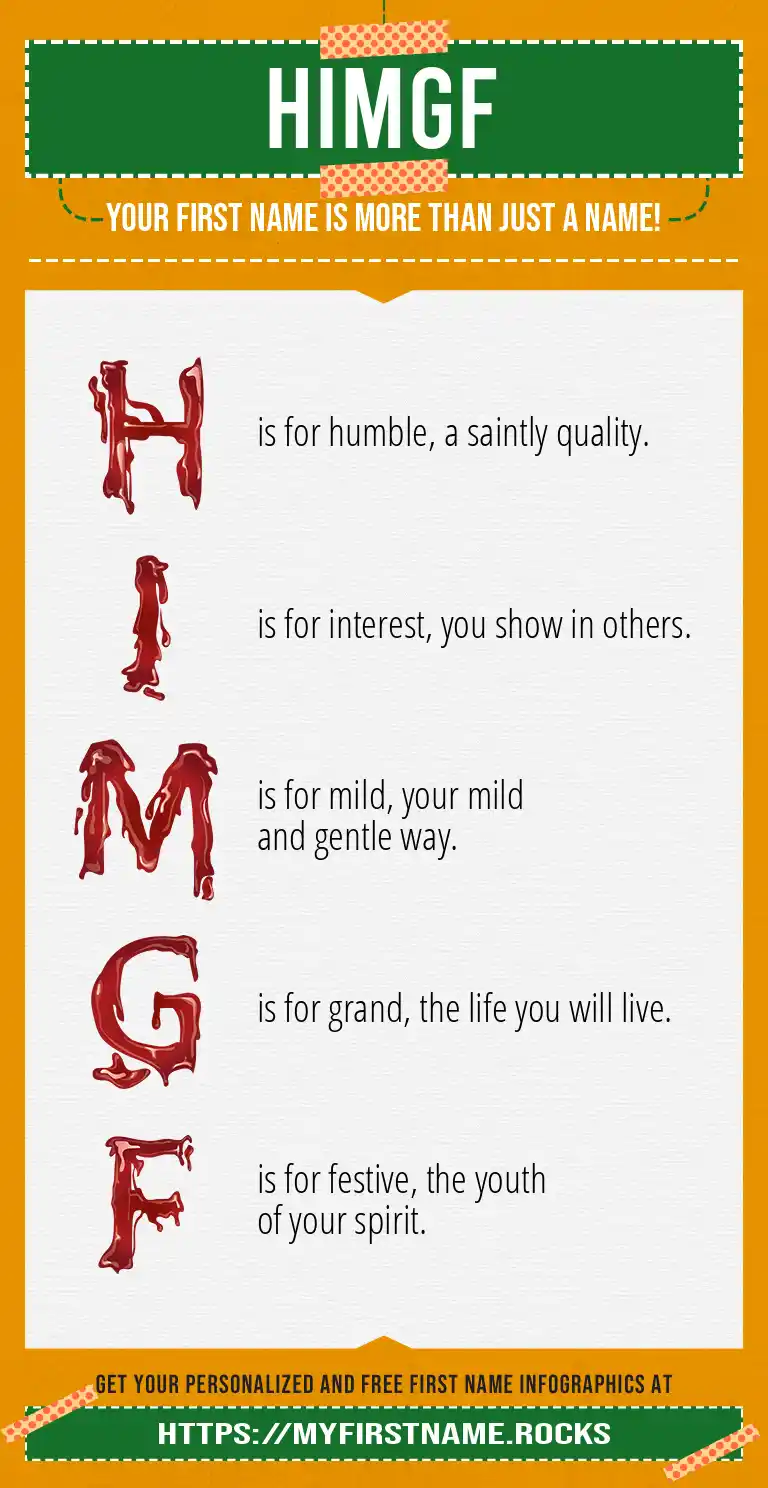 HIMGF

YOUR FIRST NAME IS MORE THAN JUST A NAME!

H is for humble, a saintly quality.

I is for interest, you show in others.

M is for mild, your mild and gentle way.

G is for grand, the life you will live.

F is for festive, the youth of your spirit.

GET YOUR PERSONALIZED AND FREE FIRST NAME INFOGRAPHICS AT

HTTPS://MYFIRSTNAME.ROCKS