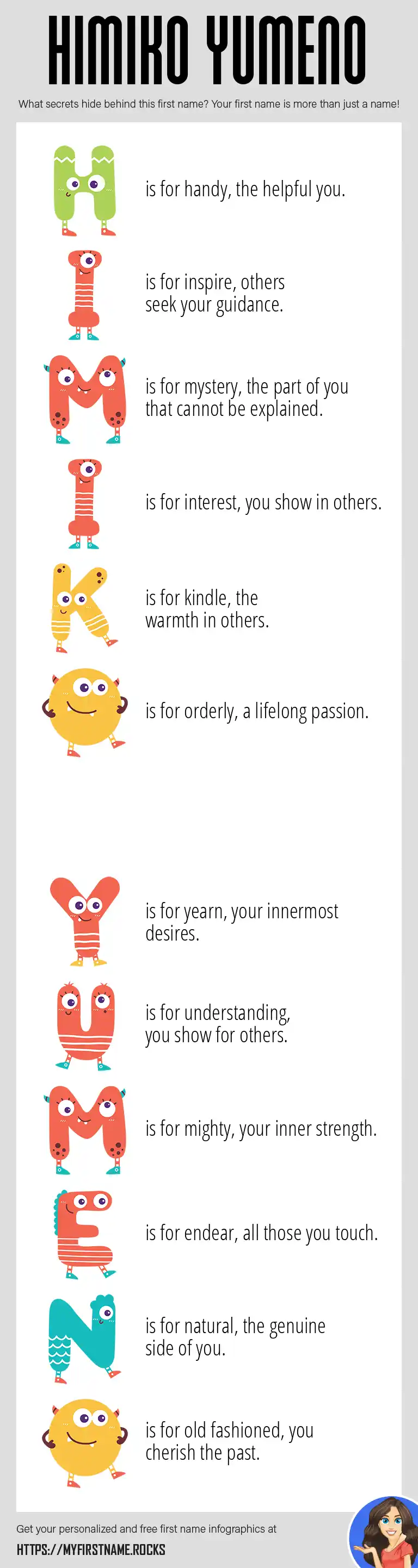 HIMIKO YUMENO

What secrets hide behind this first name? Your first name is more than just a name!

H is for handy, the helpful you.

I is for inspire, others seek your guidance.

M is for mystery, the part of you that cannot be explained.

I is for interest, you show in others.

K is for kindle, the warmth in others.

O is for orderly, a lifelong passion.

Y is for yearn, your innermost desires.

U is for understanding, you show for others.

M is for mighty, your inner strength.

E is for endear, all those you touch.

N is for natural, the genuine side of you.

O is for old fashioned, you cherish the past.

Get your personalized and free first name infographics at

HTTPS://MYFIRSTNAME.ROCKS