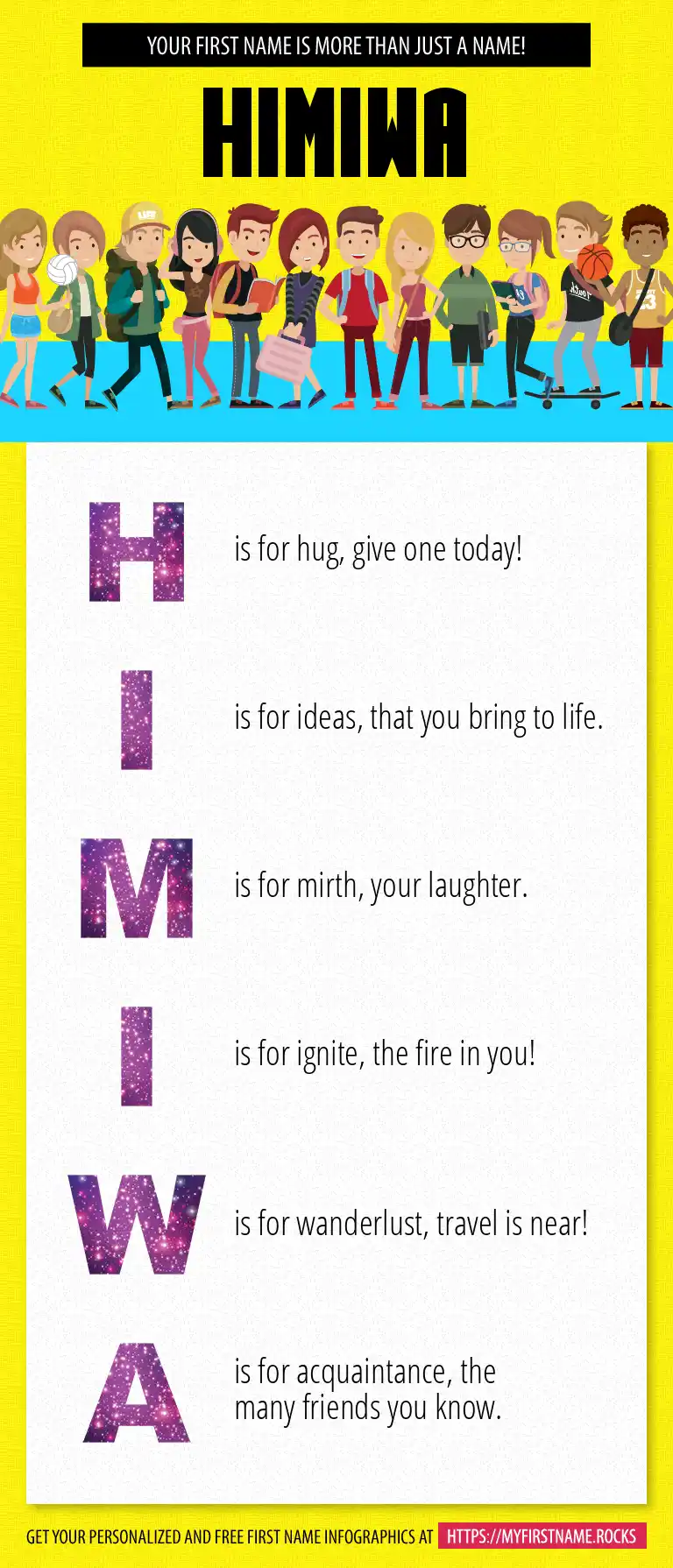 YOUR FIRST NAME IS MORE THAN JUST A NAME!

HIMIWA

H is for hug, give one today!

I is for ideas, that you bring to life.

M is for mirth, your laughter.

I is for ignite, the fire in you!

W is for wanderlust, travel is near!

A is for acquaintance, the many friends you know.

GET YOUR PERSONALIZED AND FREE FIRST NAME INFOGRAPHICS AT HTTPS://MYFIRSTNAME.ROCKS