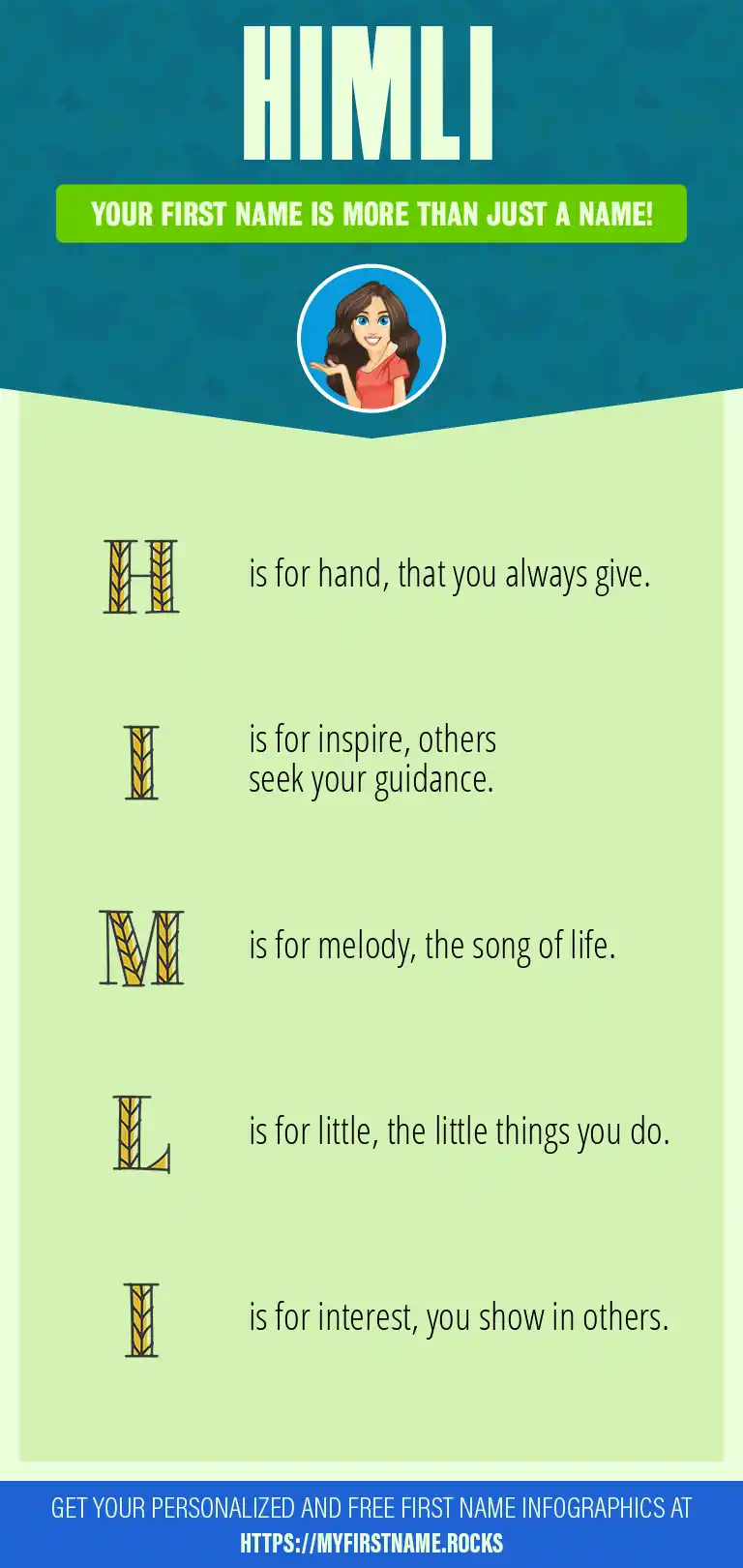 HIMLI

YOUR FIRST NAME IS MORE THAN JUST A NAME!

H is for hand, that you always give.

I is for inspire, others seek your guidance.

M is for melody, the song of life.

L is for little, the little things you do.

I is for interest, you show in others.

GET YOUR PERSONALIZED AND FREE FIRST NAME INFOGRAPHICS AT HTTPS://MYFIRSTNAME.ROCKS