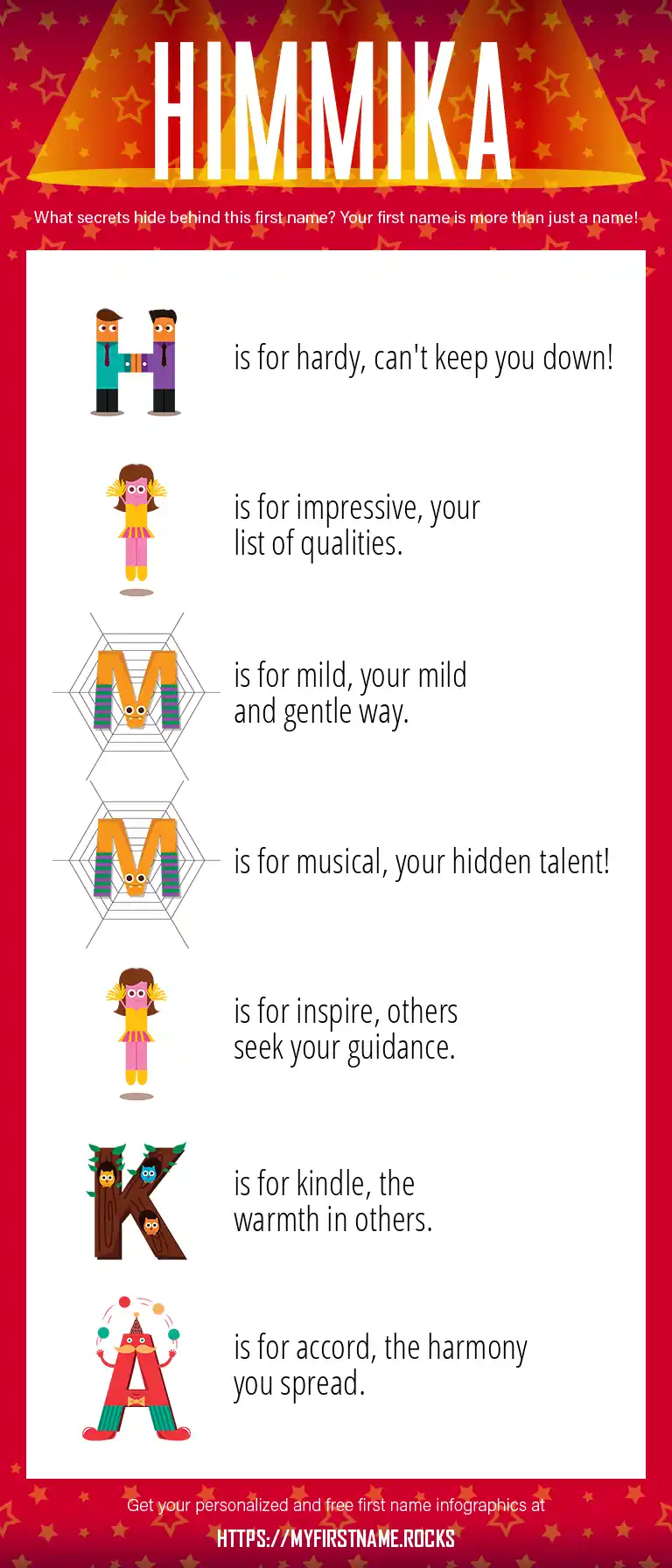 HIMMIKA

What secrets hide behind this first name? Your first name is more than just a name!

H is for hardy, can't keep you down!

I is for impressive, your list of qualities.

M is for mild, your mild and gentle way.

M is for musical, your hidden talent!

I is for inspire, others seek your guidance.

K is for kindle, the warmth in others.

A is for accord, the harmony you spread.

Get your personalized and free first name infographics at

HTTPS://MYFIRSTNAME.ROCKS