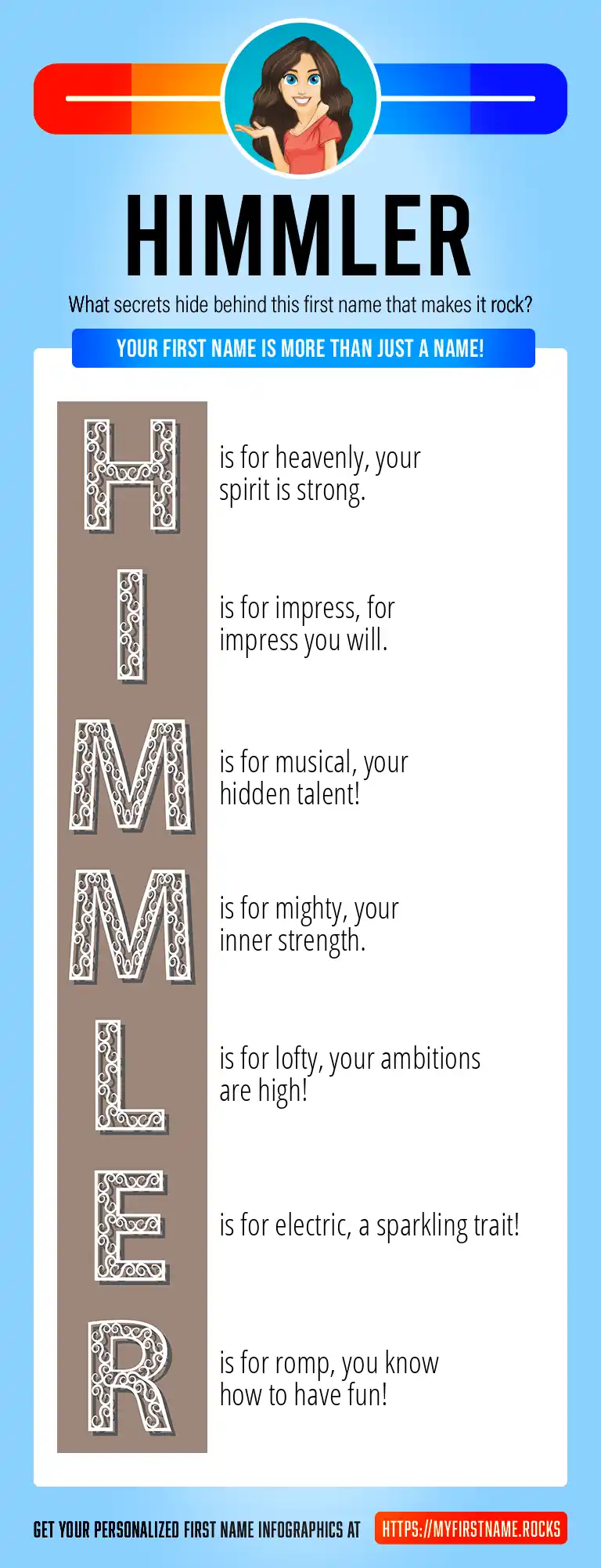 HIMMLER

What secrets hide behind this first name that makes it rock?

YOUR FIRST NAME IS MORE THAN JUST A NAME!

H is for heavenly, your spirit is strong.

I is for impress, for impress you will.

M is for musical, your hidden talent!

M is for mighty, your inner strength.

L is for lofty, your ambitions are high!

E is for electric, a sparkling trait!

R is for romp, you know how to have fun!

GET YOUR PERSONALIZED FIRST NAME INFOGRAPHICS AT HTTPS://MYFIRSTNAME.ROCKS