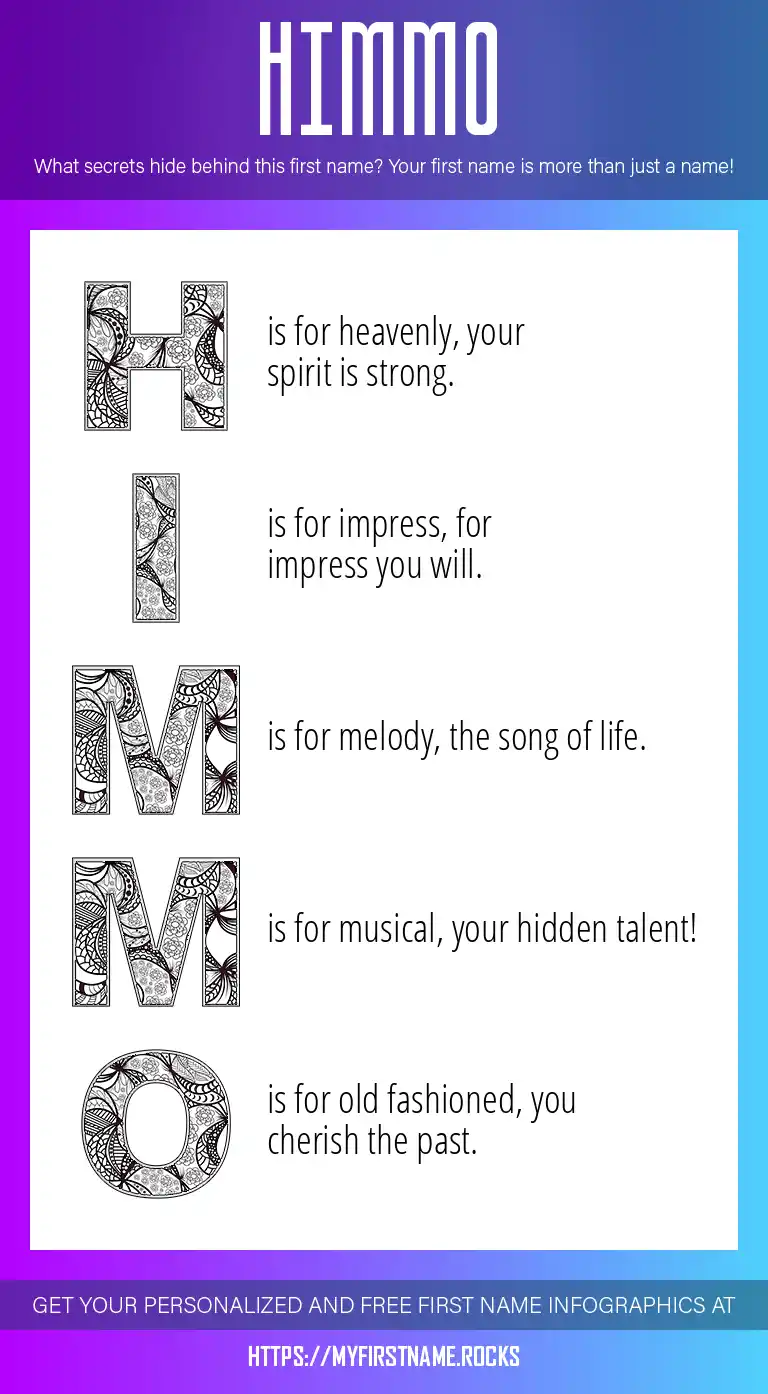 HIMMO

What secrets hide behind this first name? Your first name is more than just a name!

H is for heavenly, your spirit is strong.

I is for impress, for impress you will.

M is for melody, the song of life.

M is for musical, your hidden talent!

O is for old fashioned, you cherish the past.

GET YOUR PERSONALIZED AND FREE FIRST NAME INFOGRAPHICS AT

HTTPS://MYFIRSTNAME.ROCKS