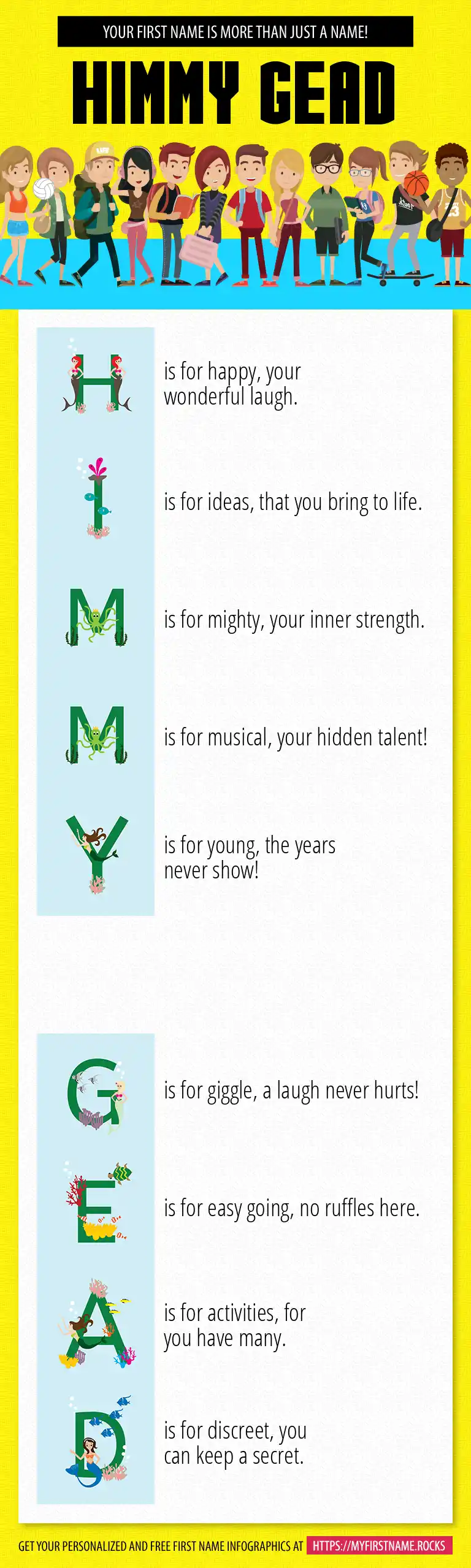 YOUR FIRST NAME IS MORE THAN JUST A NAME!

HIMMY GEAD

H is for happy, your wonderful laugh.

I is for ideas, that you bring to life.

M is for mighty, your inner strength.

M is for musical, your hidden talent!

Y is for young, the years never show!

G is for giggle, a laugh never hurts!

E is for easy going, no ruffles here.

A is for activities, for you have many.

D is for discreet, you can keep a secret.

GET YOUR PERSONALIZED AND FREE FIRST NAME INFOGRAPHICS AT HTTPS://MYFIRSTNAME.ROCKS