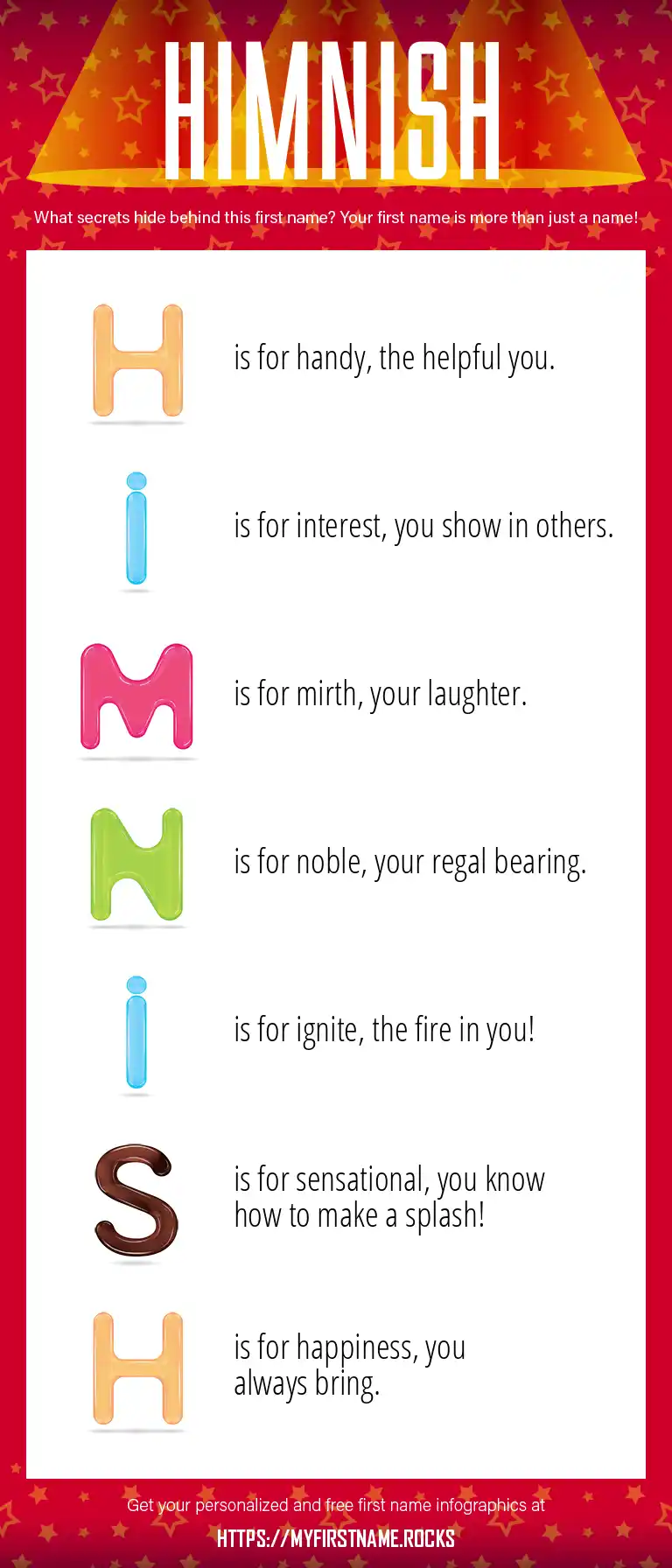 HIMNISH

What secrets hide behind this first name? Your first name is more than just a name!

H is for handy, the helpful you.

i is for interest, you show in others.

M is for mirth, your laughter.

N is for noble, your regal bearing.

i is for ignite, the fire in you!

S is for sensational, you know how to make a splash!

H is for happiness, you always bring.

Get your personalized and free first name infographics at

HTTPS://MYFIRSTNAME.ROCKS