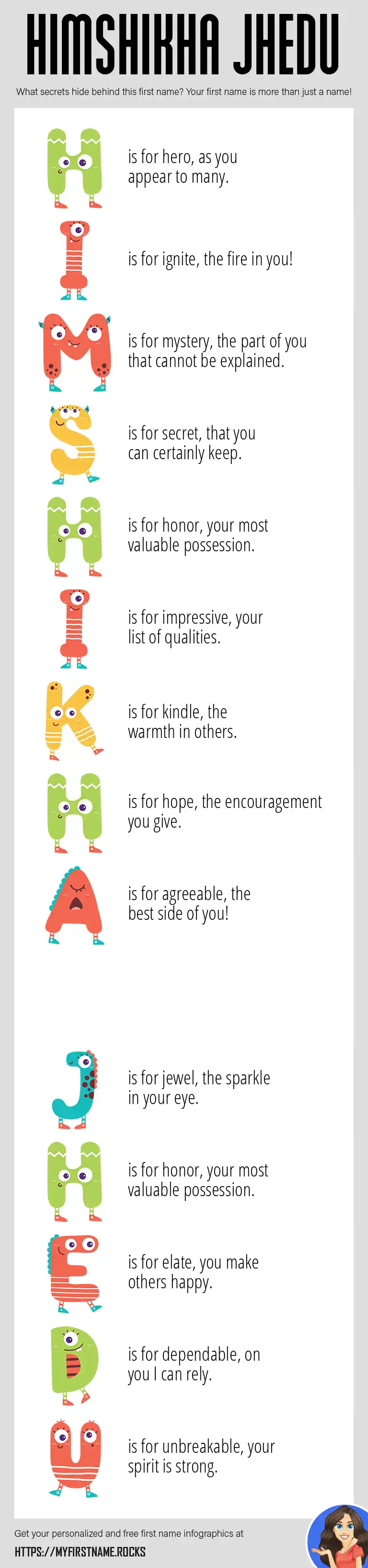 HIMSHIKHA JHEDU

What secrets hide behind this first name? Your first name is more than just a name!

H is for hero, as you appear to many.

I is for ignite, the fire in you!

M is for mystery, the part of you that cannot be explained.

S is for secret, that you can certainly keep.

H is for honor, your most valuable possession.

I is for impressive, your list of qualities.

K is for kindle, the warmth in others.

H is for hope, the encouragement you give.

A is for agreeable, the best side of you!

J is for jewel, the sparkle in your eye.

H is for honor, your most valuable possession.

E is for elate, you make others happy.

D is for dependable, on you I can rely.

U is for unbreakable, your spirit is strong.

Get your personalized and free first name infographics at

HTTPS://MYFIRSTNAME.ROCKS