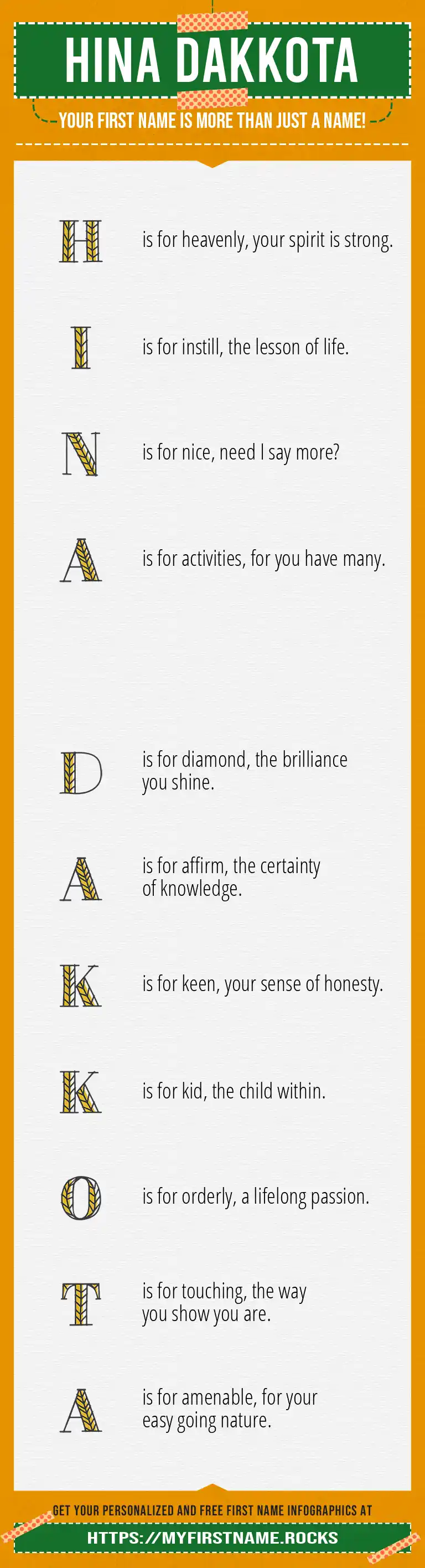 HINA DAKKOTA

YOUR FIRST NAME IS MORE THAN JUST A NAME!

H is for heavenly, your spirit is strong.

I is for instill, the lesson of life.

N is for nice, need I say more?

A is for activities, for you have many.

D is for diamond, the brilliance you shine.

A is for affirm, the certainty of knowledge.

K is for keen, your sense of honesty.

K is for kid, the child within.

O is for orderly, a lifelong passion.

T is for touching, the way you show you are.

A is for amenable, for your easy going nature.

GET YOUR PERSONALIZED AND FREE FIRST NAME INFOGRAPHICS AT

HTTPS://MYFIRSTNAME.ROCKS