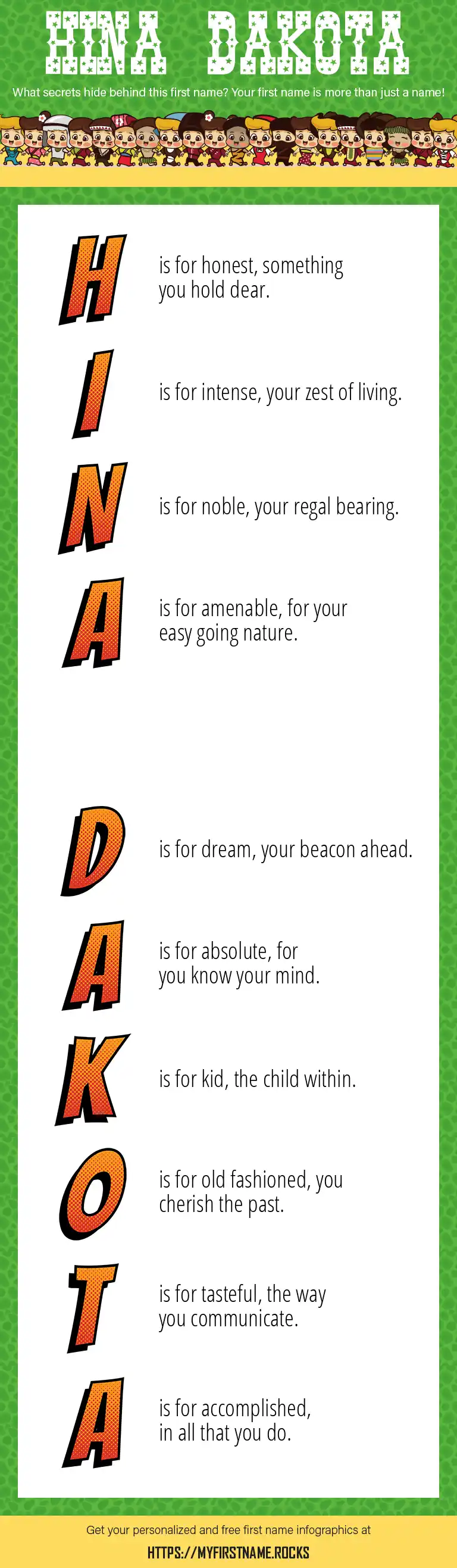 HINA DAKOTA

What secrets hide behind this first name? Your first name is more than just a name!

H is for honest, something you hold dear.

I is for intense, your zest of living.

N is for noble, your regal bearing.

A is for amenable, for your easy going nature.

D is for dream, your beacon ahead.

A is for absolute, for you know your mind.

K is for kid, the child within.

O is for old fashioned, you cherish the past.

T is for tasteful, the way you communicate.

A is for accomplished, in all that you do.

Get your personalized and free first name infographics at

HTTPS://MYFIRSTNAME.ROCKS