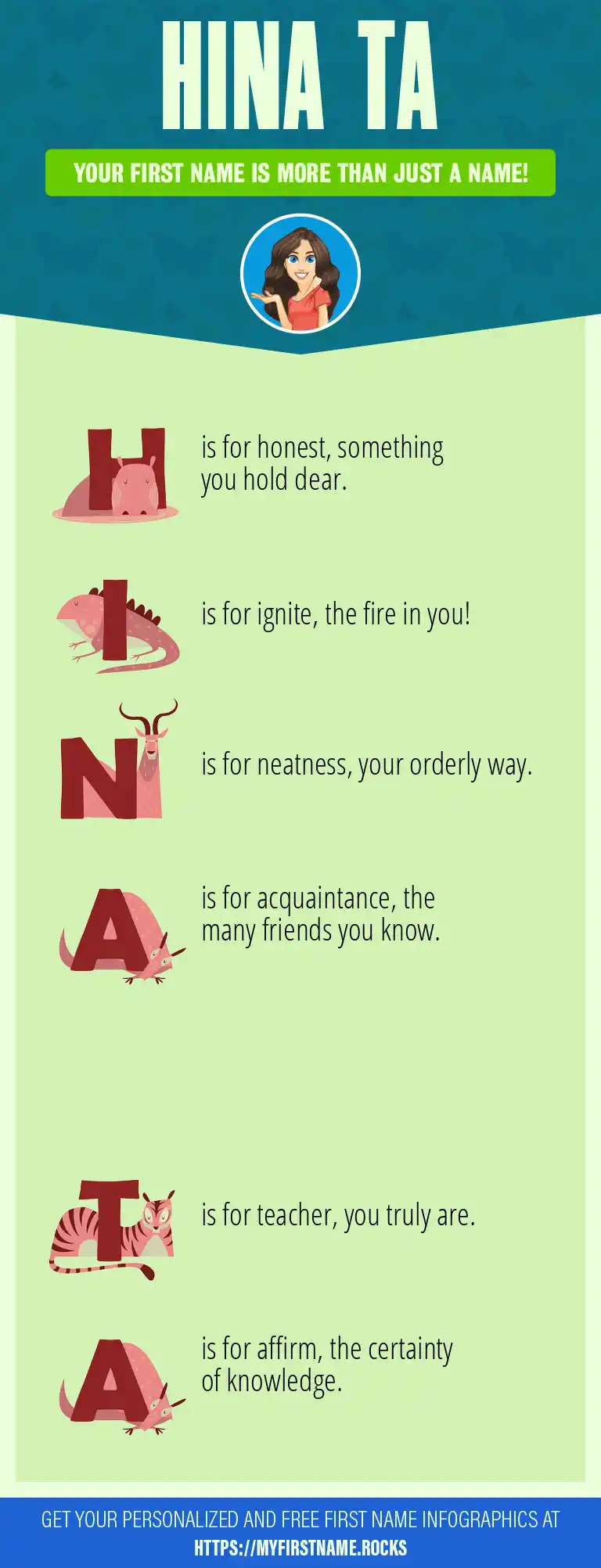 HINA TA

YOUR FIRST NAME IS MORE THAN JUST A NAME!

H is for honest, something you hold dear.

I is for ignite, the fire in you!

N is for neatness, your orderly way.

A is for acquaintance, the many friends you know.

T is for teacher, you truly are.

A is for affirm, the certainty of knowledge.

GET YOUR PERSONALIZED AND FREE FIRST NAME INFOGRAPHICS AT HTTPS://MYFIRSTNAME.ROCKS