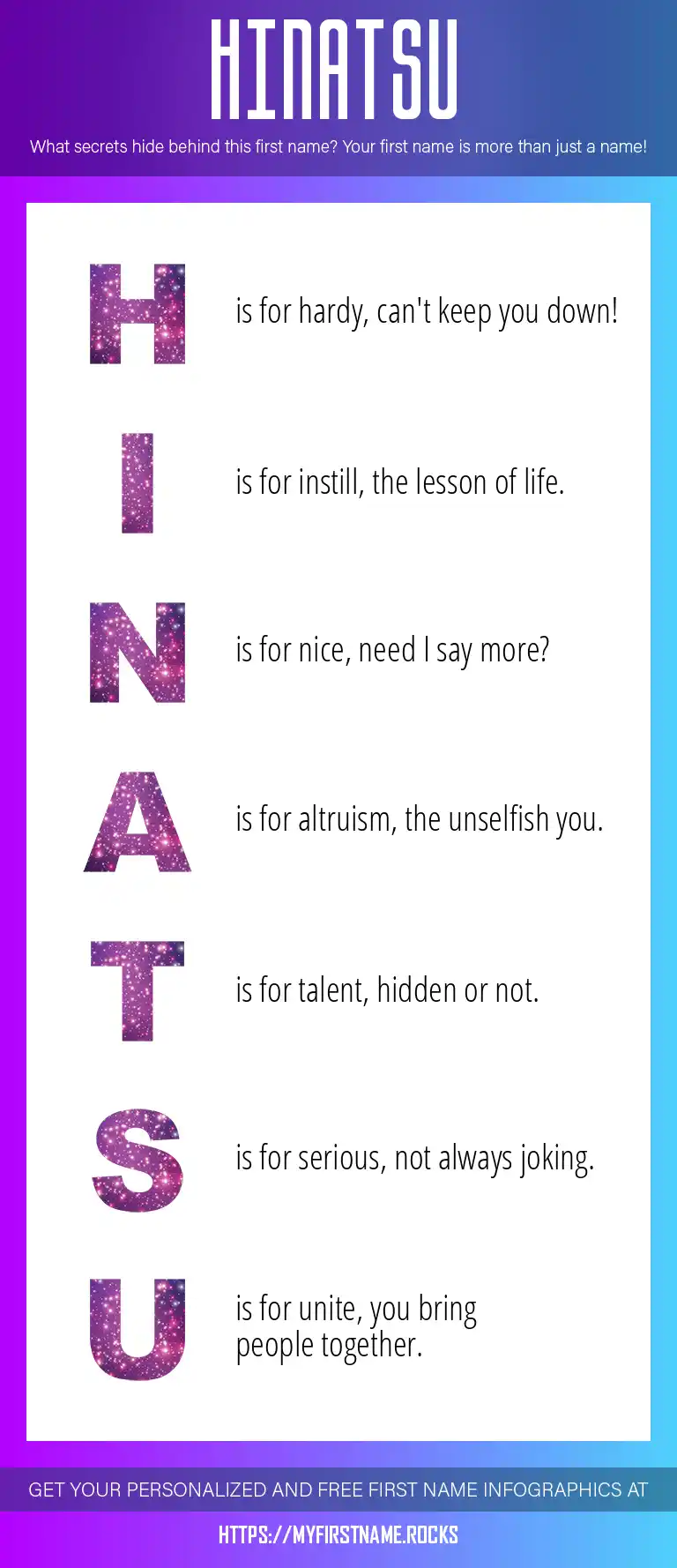 HINATSU

What secrets hide behind this first name? Your first name is more than just a name!

H is for hardy, can't keep you down!

I is for instill, the lesson of life.

N is for nice, need I say more?

A is for altruism, the unselfish you.

T is for talent, hidden or not.

S is for serious, not always joking.

U is for unite, you bring people together.

GET YOUR PERSONALIZED AND FREE FIRST NAME INFOGRAPHICS AT

HTTPS://MYFIRSTNAME.ROCKS