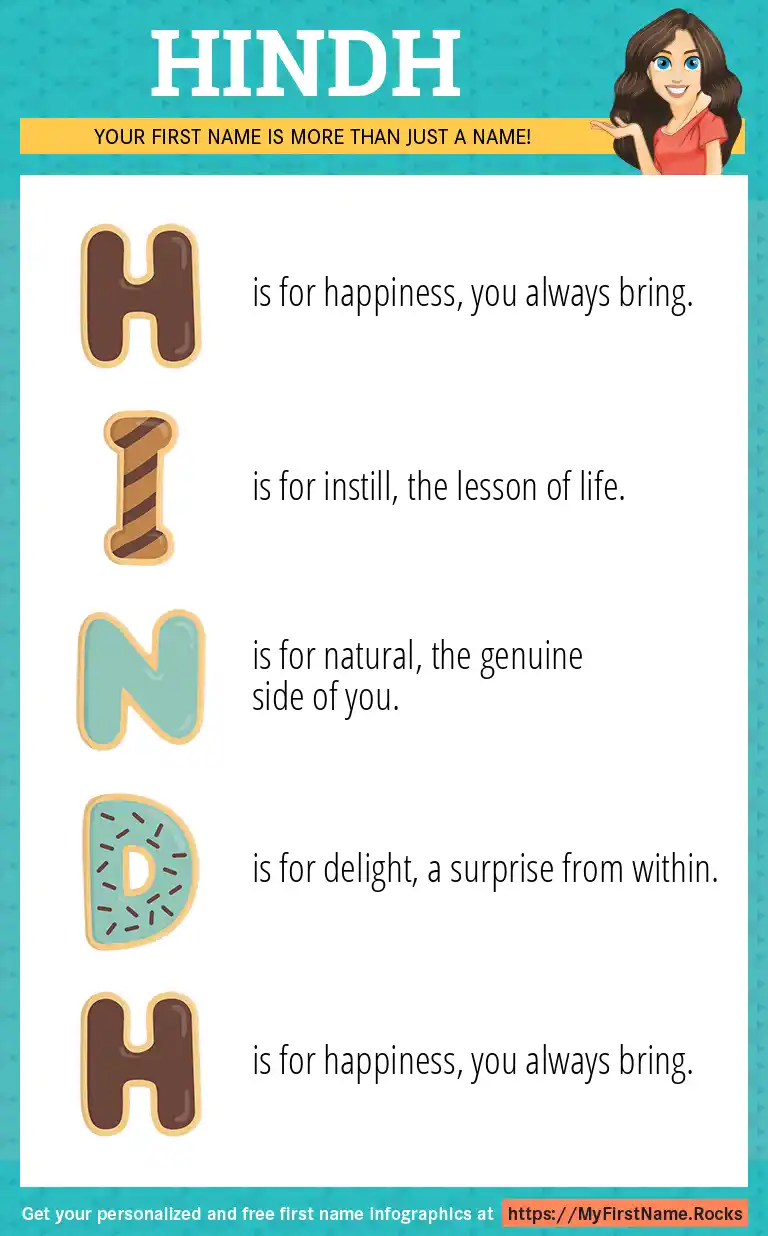 HINDH

YOUR FIRST NAME IS MORE THAN JUST A NAME!

H is for happiness, you always bring.

I is for instill, the lesson of life.

N is for natural, the genuine side of you.

D is for delight, a surprise from within.

H is for happiness, you always bring.

Get your personalized and free first name infographics at https://MyFirstName.Rocks