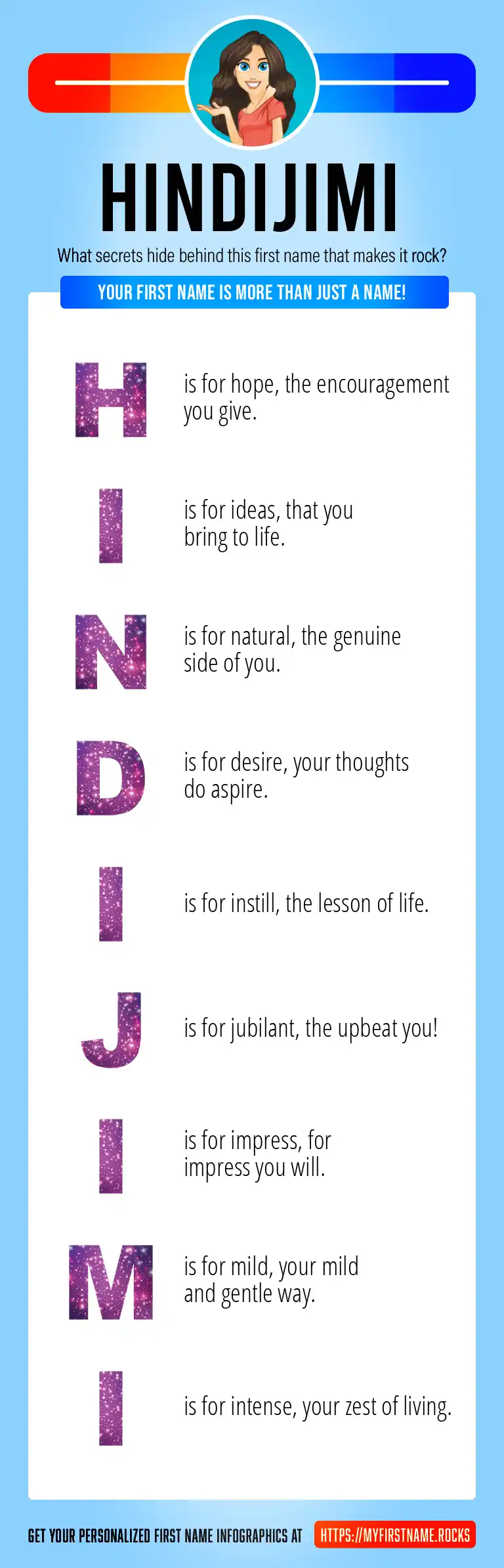 HINDIJIMI

What secrets hide behind this first name that makes it rock?

YOUR FIRST NAME IS MORE THAN JUST A NAME!

H is for hope, the encouragement you give.

I is for ideas, that you bring to life.

N is for natural, the genuine side of you.

D is for desire, your thoughts do aspire.

I is for instill, the lesson of life.

J is for jubilant, the upbeat you!

I is for impress, for impress you will.

M is for mild, your mild and gentle way.

I is for intense, your zest of living.

GET YOUR PERSONALIZED FIRST NAME INFOGRAPHICS AT HTTPS://MYFIRSTNAME.ROCKS