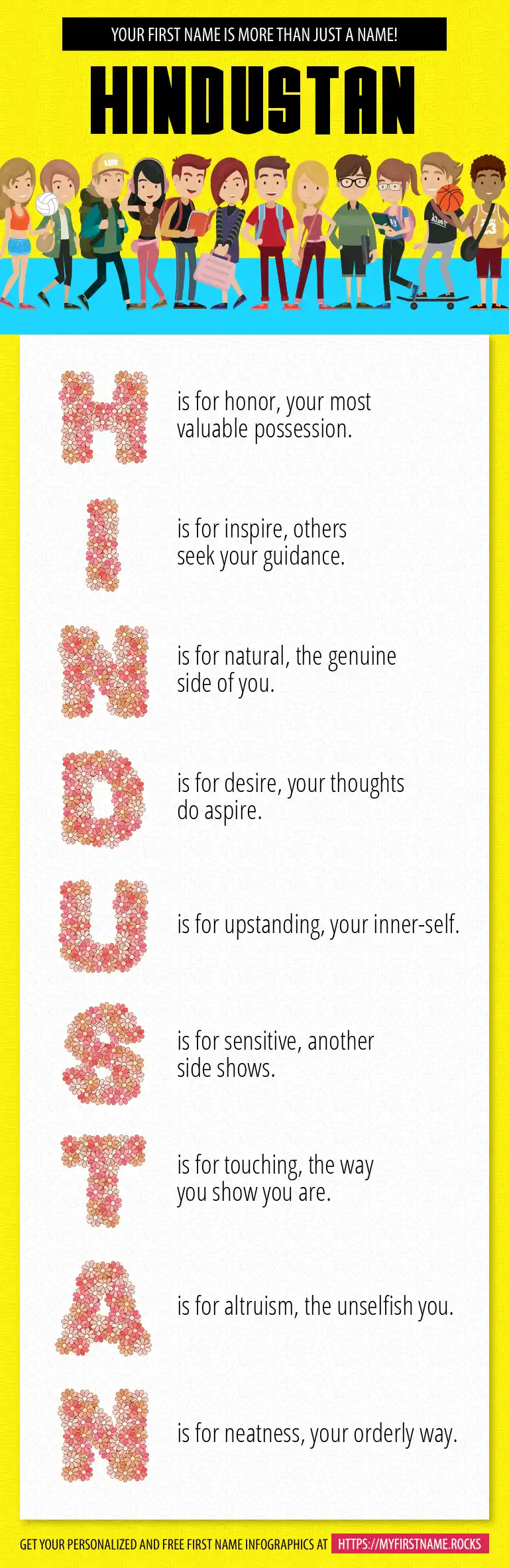 YOUR FIRST NAME IS MORE THAN JUST A NAME!

HINDUSTAN

H is for honor, your most valuable possession.

I is for inspire, others seek your guidance.

N is for natural, the genuine side of you.

D is for desire, your thoughts do aspire.

U is for upstanding, your inner-self.

S is for sensitive, another side shows.

T is for touching, the way you show you are.

A is for altruism, the unselfish you.

N is for neatness, your orderly way.

GET YOUR PERSONALIZED AND FREE FIRST NAME INFOGRAPHICS AT HTTPS://MYFIRSTNAME.ROCKS