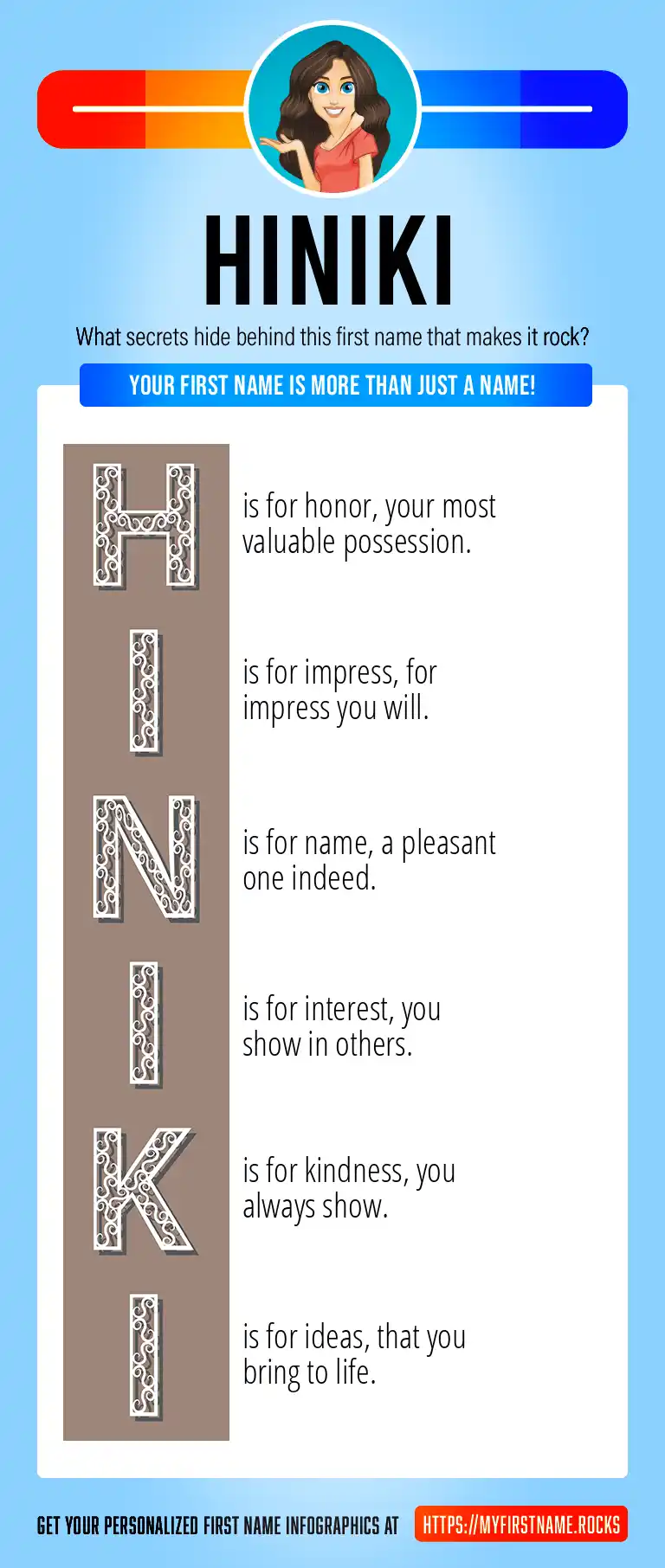 HINIKI

What secrets hide behind this first name that makes it rock?

YOUR FIRST NAME IS MORE THAN JUST A NAME!

H is for honor, your most valuable possession.

I is for impress, for impress you will.

N is for name, a pleasant one indeed.

I is for interest, you show in others.

K is for kindness, you always show.

I is for ideas, that you bring to life.

GET YOUR PERSONALIZED FIRST NAME INFOGRAPHICS AT HTTPS://MYFIRSTNAME.ROCKS