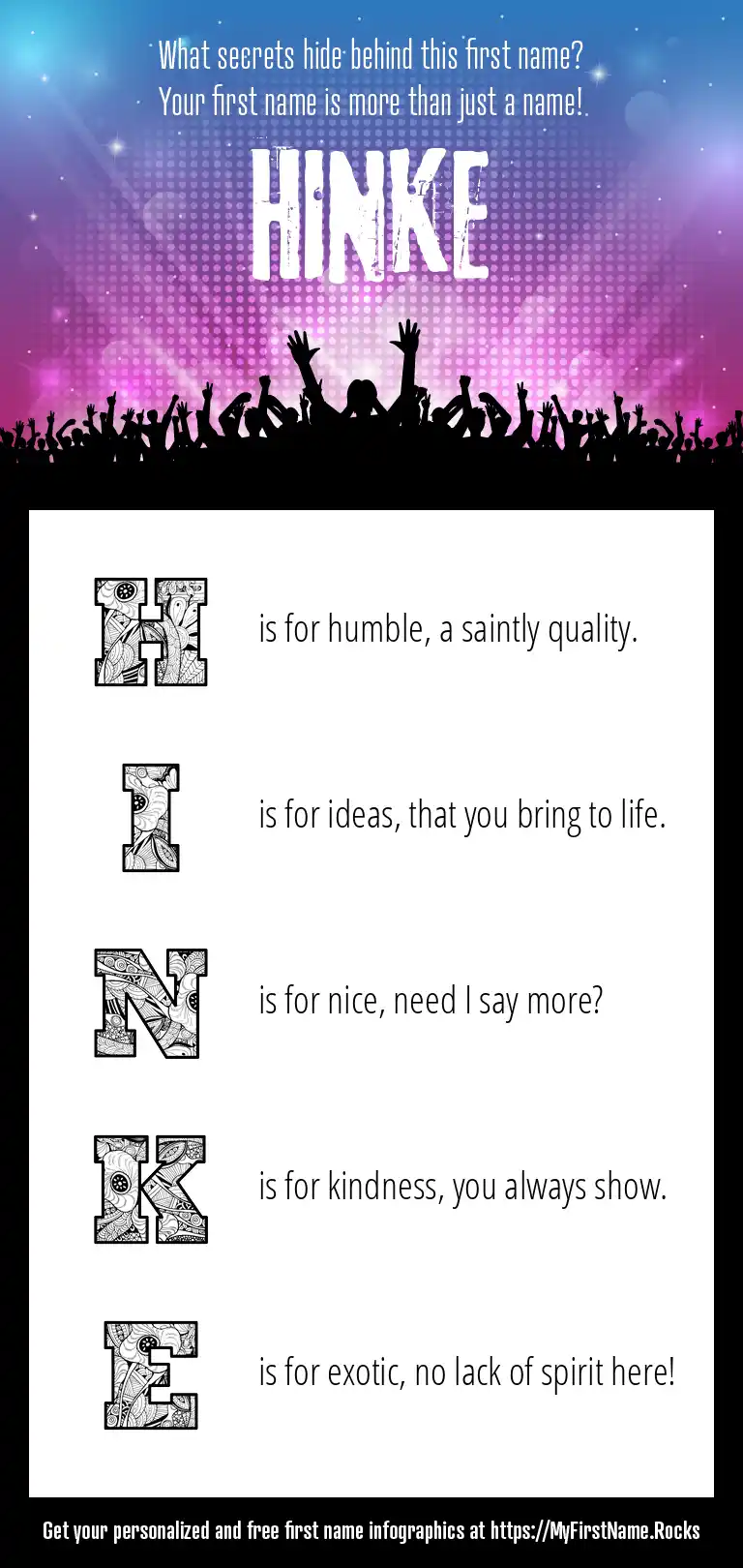 What secrets hide behind this first name?
Your first name is more than just a name!

HINKE

H is for humble, a saintly quality.

I is for ideas, that you bring to life.

N is for nice, need I say more?

K is for kindness, you always show.

E is for exotic, no lack of spirit here!

Get your personalized and free first name infographics at https://MyFirstName.Rocks