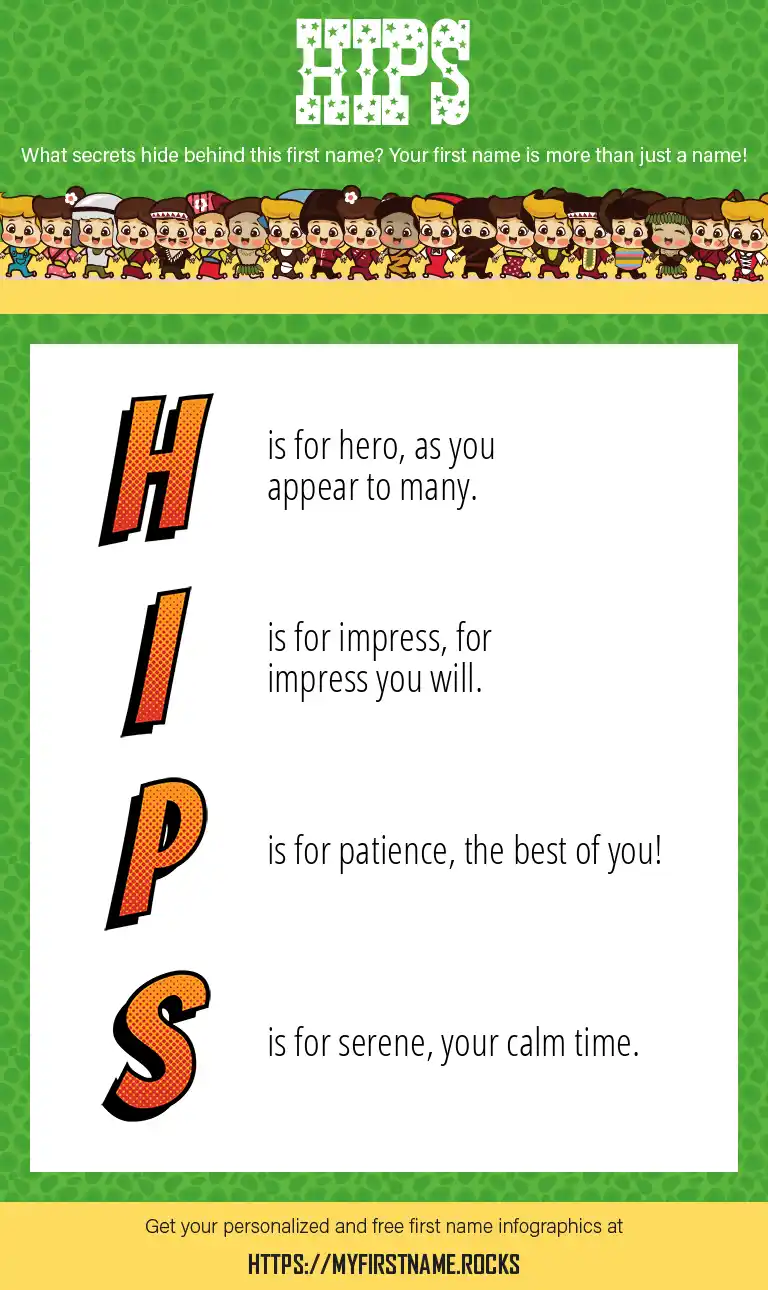 HIPS

What secrets hide behind this first name? Your first name is more than just a name!

H is for hero, as you appear to many.

I is for impress, for impress you will.

P is for patience, the best of you!

S is for serene, your calm time.

Get your personalized and free first name infographics at

HTTPS://MYFIRSTNAME.ROCKS