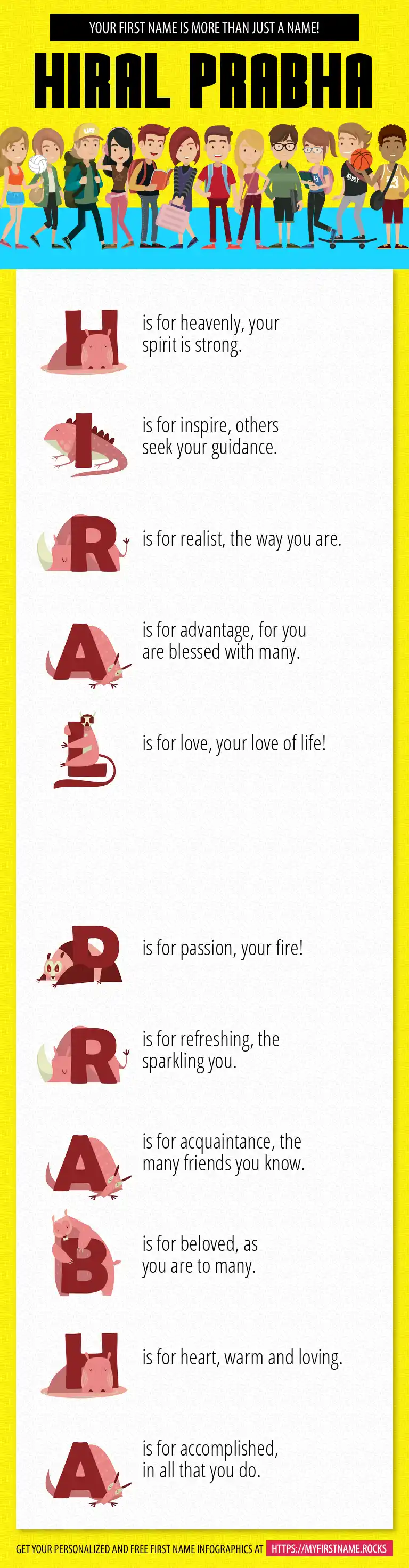 YOUR FIRST NAME IS MORE THAN JUST A NAME!

HIRAL PRABHA

H is for heavenly, your spirit is strong.

I is for inspire, others seek your guidance.

R is for realist, the way you are.

A is for advantage, for you are blessed with many.

L is for love, your love of life!

P is for passion, your fire!

R is for refreshing, the sparkling you.

A is for acquaintance, the many friends you know.

B is for beloved, as you are to many.

H is for heart, warm and loving.

A is for accomplished, in all that you do.

GET YOUR PERSONALIZED AND FREE FIRST NAME INFOGRAPHICS AT HTTPS://MYFIRSTNAME.ROCKS