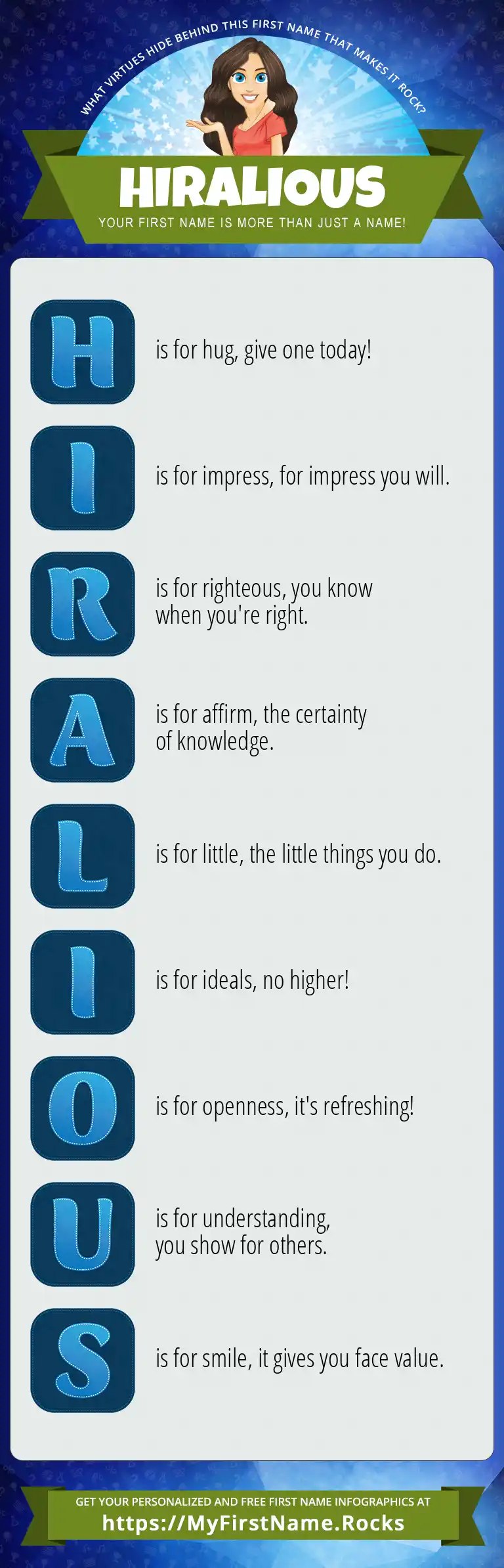 WHAT VIRTUES HIDE BEHIND THIS FIRST NAME THAT MAKES IT ROCK?

HIRALIOUS

YOUR FIRST NAME IS MORE THAN JUST A NAME!

H is for hug, give one today!

I is for impress, for impress you will.

R is for righteous, you know when you're right.

A is for affirm, the certainty of knowledge.

L is for little, the little things you do.

I is for ideals, no higher!

O is for openness, it's refreshing!

U is for understanding, you show for others.

S is for smile, it gives you face value.

GET YOUR PERSONALIZED AND FREE FIRST NAME INFOGRAPHICS AT
https://MyFirstName.Rocks