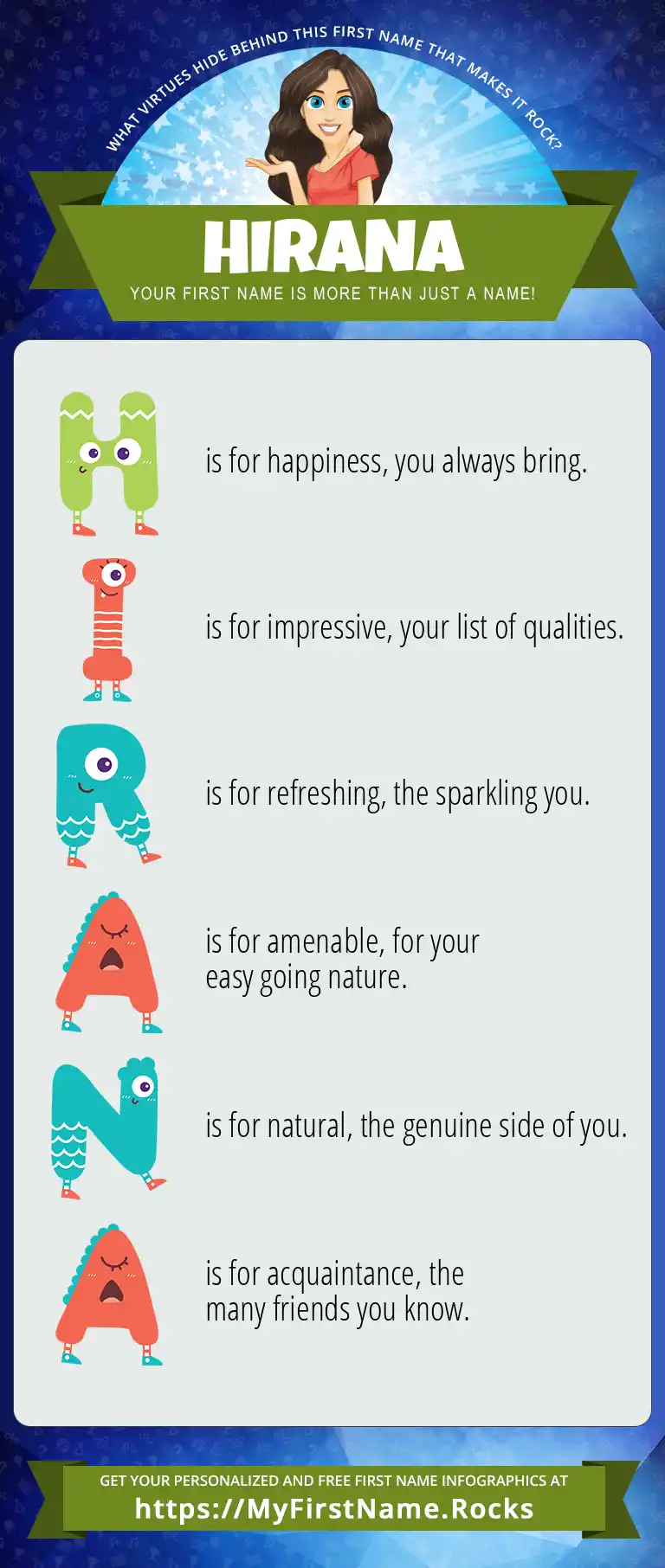 WHAT VIRTUES HIDE BEHIND THIS FIRST NAME THAT MAKES IT ROCK?

HIRANA

YOUR FIRST NAME IS MORE THAN JUST A NAME!

H is for happiness, you always bring.

I is for impressive, your list of qualities.

R is for refreshing, the sparkling you.

A is for amenable, for your easy going nature.

N is for natural, the genuine side of you.

A is for acquaintance, the many friends you know.

GET YOUR PERSONALIZED AND FREE FIRST NAME INFOGRAPHICS AT

https://MyFirstName.Rocks