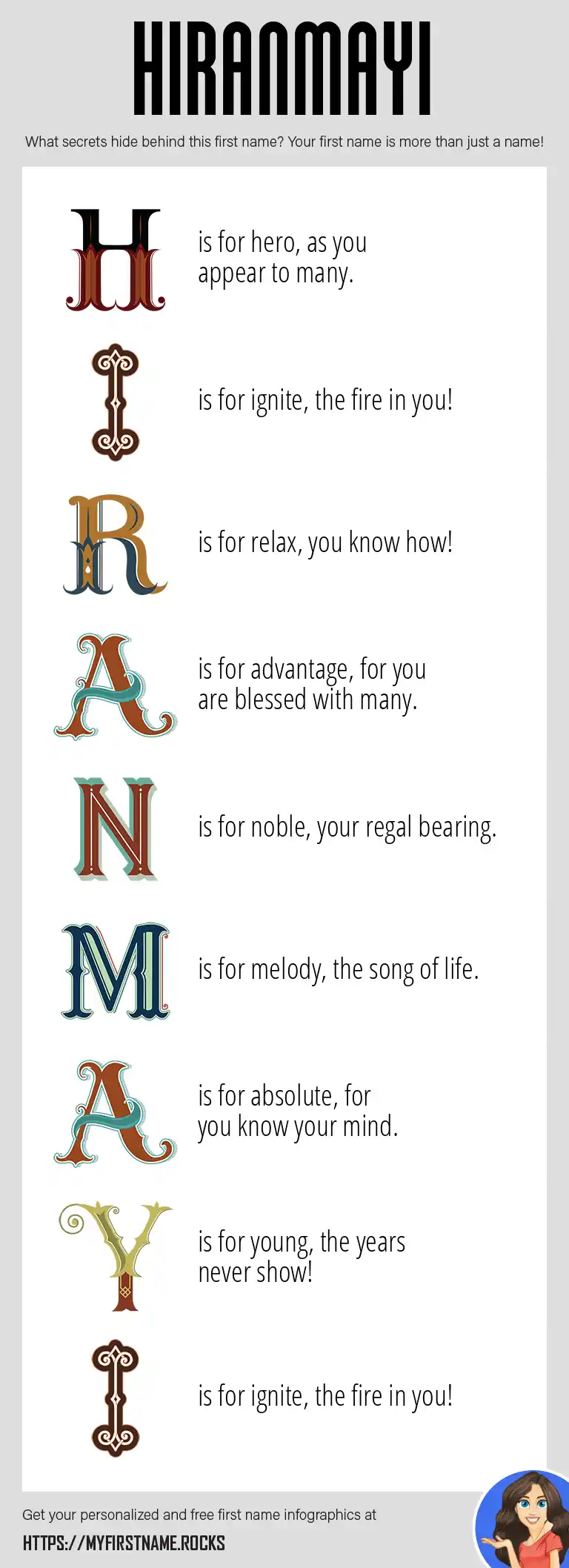 HIRANMAYI

What secrets hide behind this first name? Your first name is more than just a name!

H is for hero, as you appear to many.

I is for ignite, the fire in you!

R is for relax, you know how!

A is for advantage, for you are blessed with many.

N is for noble, your regal bearing.

M is for melody, the song of life.

A is for absolute, for you know your mind.

Y is for young, the years never show!

I is for ignite, the fire in you!

Get your personalized and free first name infographics at

HTTPS://MYFIRSTNAME.ROCKS