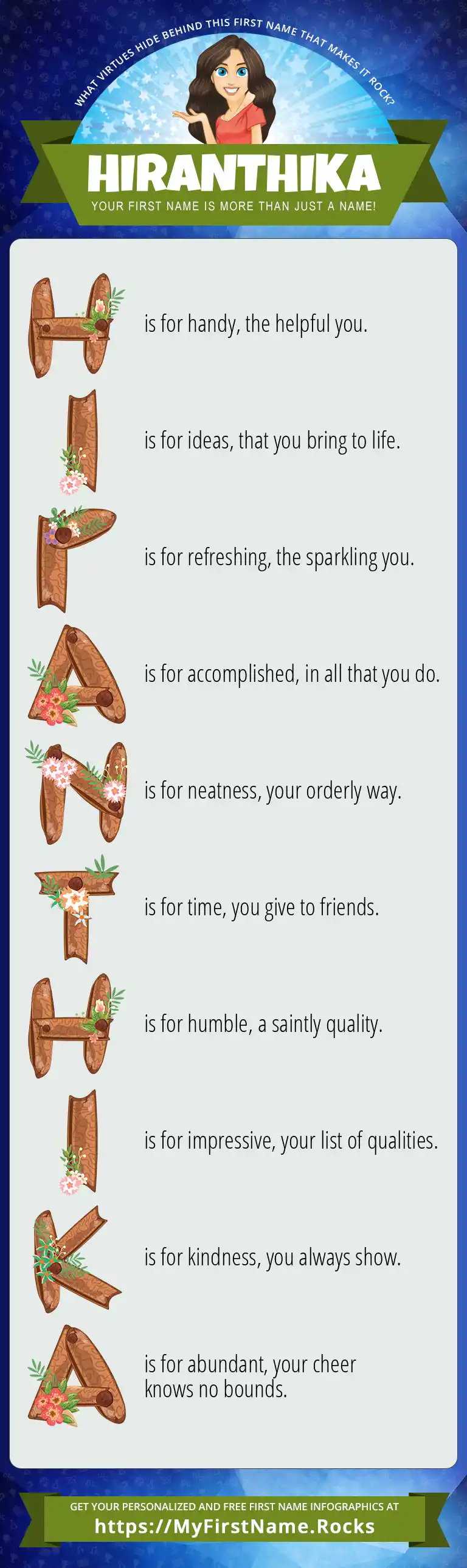 WHAT VIRTUES HIDE BEHIND THIS FIRST NAME THAT MAKES IT ROCK?

HIRANTHIKA

YOUR FIRST NAME IS MORE THAN JUST A NAME!

H is for handy, the helpful you.

I is for ideas, that you bring to life.

R is for refreshing, the sparkling you.

A is for accomplished, in all that you do.

N is for neatness, your orderly way.

T is for time, you give to friends.

H is for humble, a saintly quality.

I is for impressive, your list of qualities.

K is for kindness, you always show.

A is for abundant, your cheer knows no bounds.

GET YOUR PERSONALIZED AND FREE FIRST NAME INFOGRAPHICS AT
https://MyFirstName.Rocks