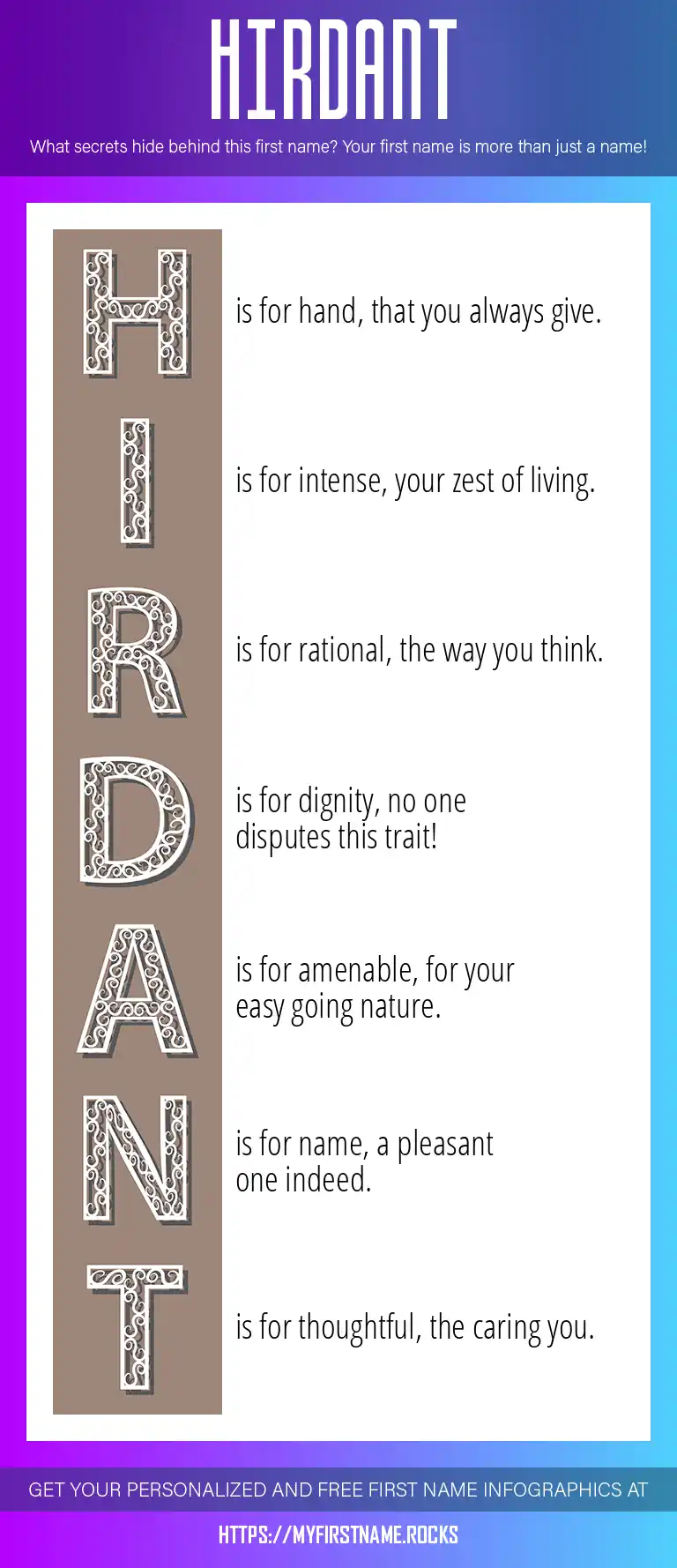 HIRDANT

What secrets hide behind this first name? Your first name is more than just a name!

H is for hand, that you always give.

I is for intense, your zest of living.

R is for rational, the way you think.

D is for dignity, no one disputes this trait!

A is for amenable, for your easy going nature.

N is for name, a pleasant one indeed.

T is for thoughtful, the caring you.

GET YOUR PERSONALIZED AND FREE FIRST NAME INFOGRAPHICS AT

HTTPS://MYFIRSTNAME.ROCKS