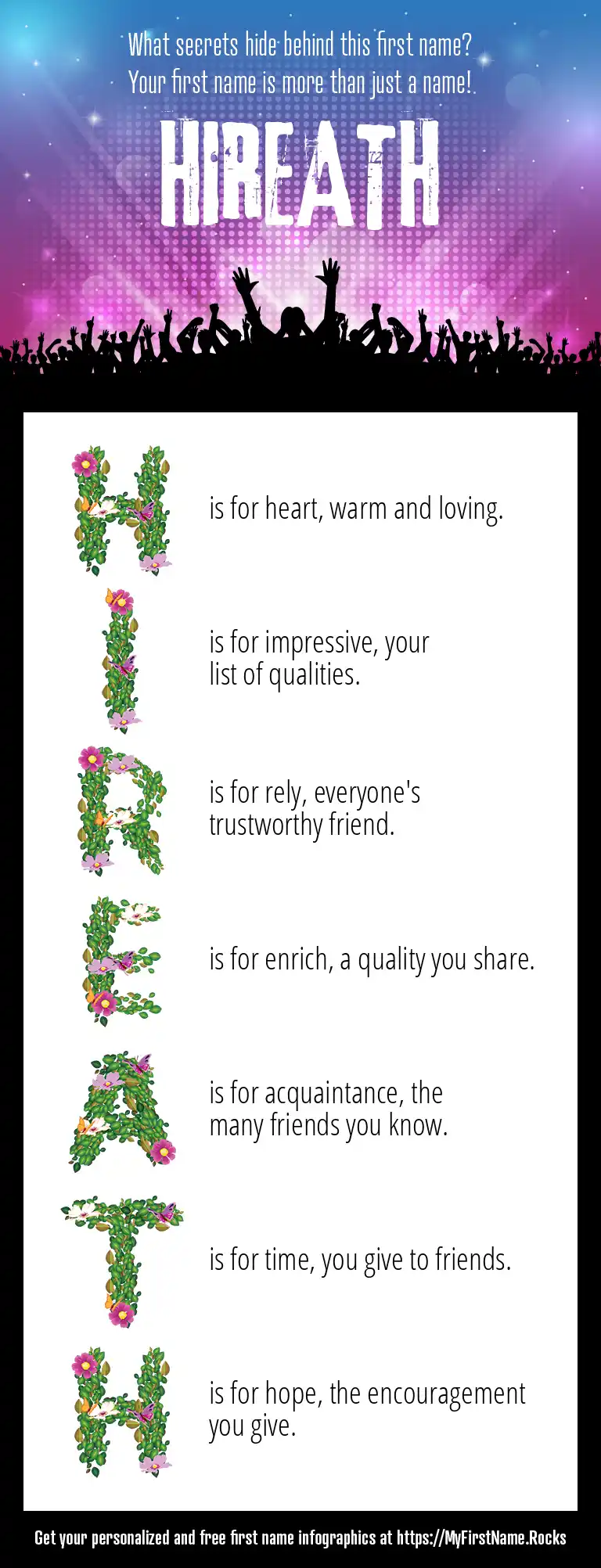 What secrets hide behind this first name?
Your first name is more than just a name!

HIREATH

H is for heart, warm and loving.

I is for impressive, your list of qualities.

R is for rely, everyone's trustworthy friend.

E is for enrich, a quality you share.

A is for acquaintance, the many friends you know.

T is for time, you give to friends.

H is for hope, the encouragement you give.

Get your personalized and free first name infographics at https://MyFirstName.Rocks