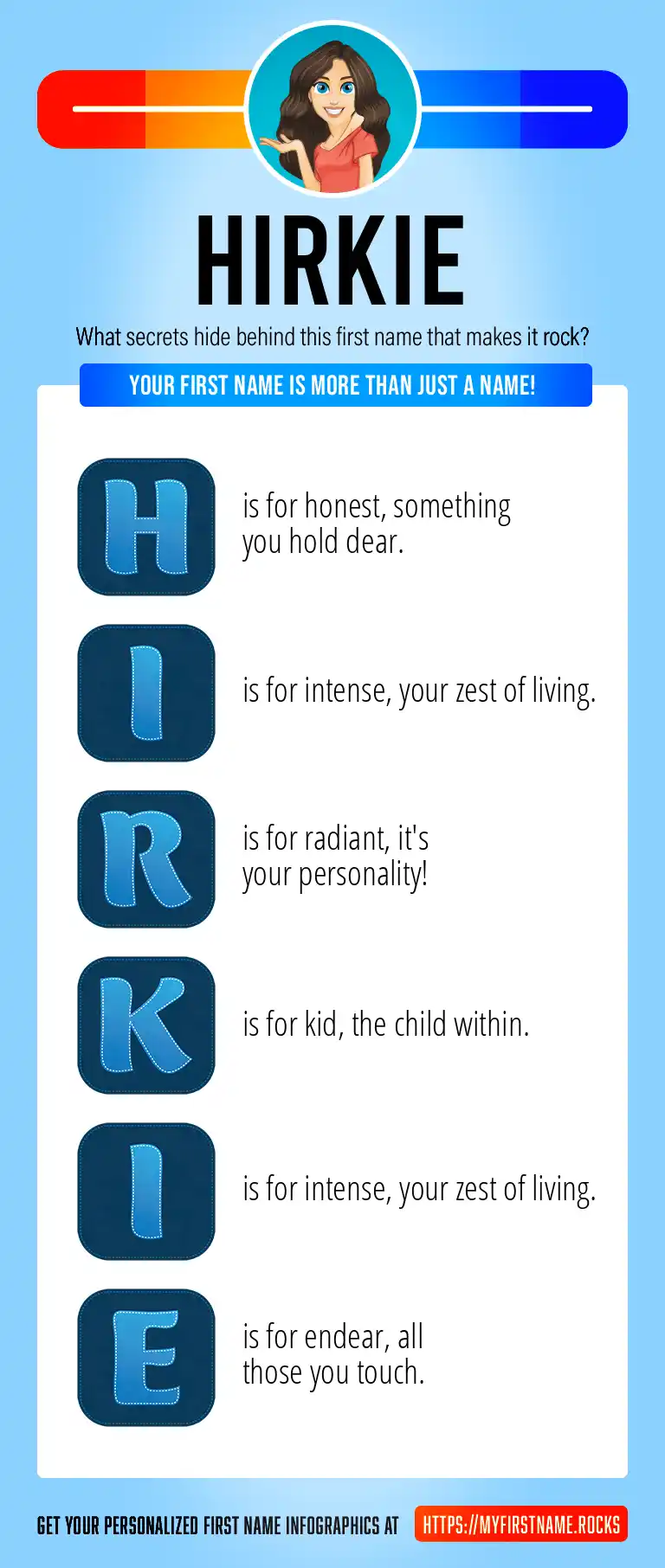 HIRKIE

What secrets hide behind this first name that makes it rock?

YOUR FIRST NAME IS MORE THAN JUST A NAME!

H is for honest, something you hold dear.

I is for intense, your zest of living.

R is for radiant, it's your personality!

K is for kid, the child within.

I is for intense, your zest of living.

E is for endear, all those you touch.

GET YOUR PERSONALIZED FIRST NAME INFOGRAPHICS AT HTTPS://MYFIRSTNAME.ROCKS