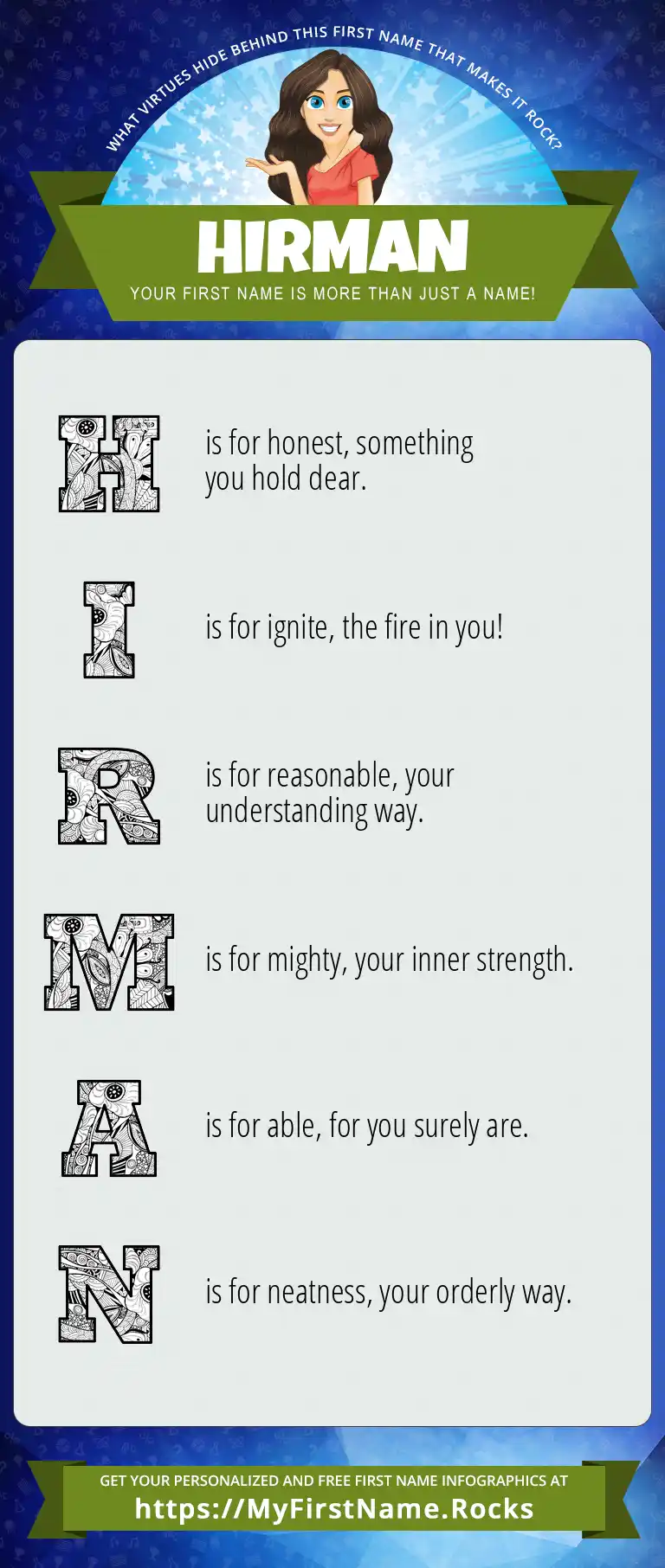 WHAT VIRTUES HIDE BEHIND THIS FIRST NAME THAT MAKES IT ROCK?

HIRMAN

YOUR FIRST NAME IS MORE THAN JUST A NAME!

H is for honest, something you hold dear.

I is for ignite, the fire in you!

R is for reasonable, your understanding way.

M is for mighty, your inner strength.

A is for able, for you surely are.

N is for neatness, your orderly way.

GET YOUR PERSONALIZED AND FREE FIRST NAME INFOGRAPHICS AT

https://MyFirstName.Rocks