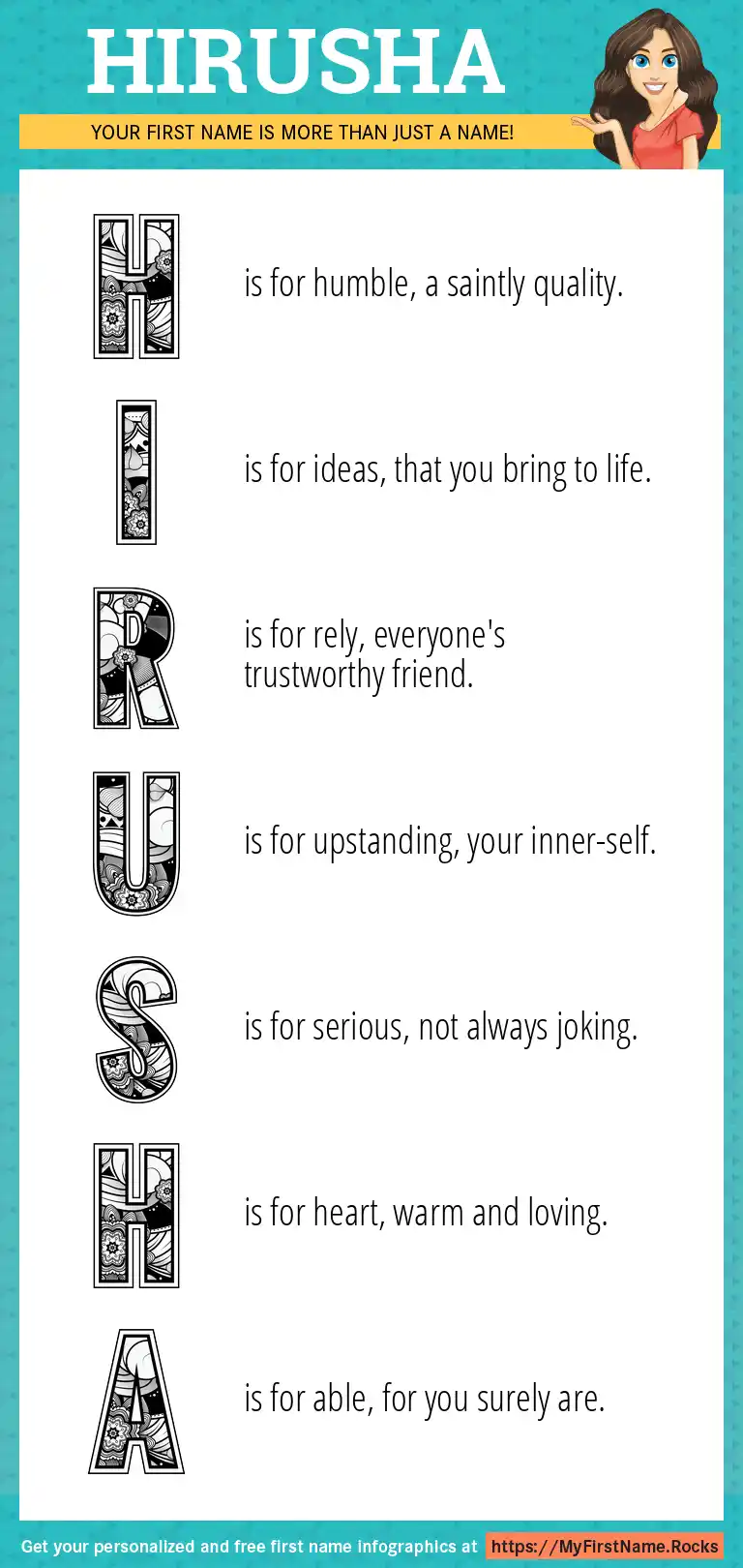 HIRUSHA

YOUR FIRST NAME IS MORE THAN JUST A NAME!

H is for humble, a saintly quality.

I is for ideas, that you bring to life.

R is for rely, everyone's trustworthy friend.

U is for upstanding, your inner-self.

S is for serious, not always joking.

H is for heart, warm and loving.

A is for able, for you surely are.

Get your personalized and free first name infographics at https://MyFirstName.Rocks