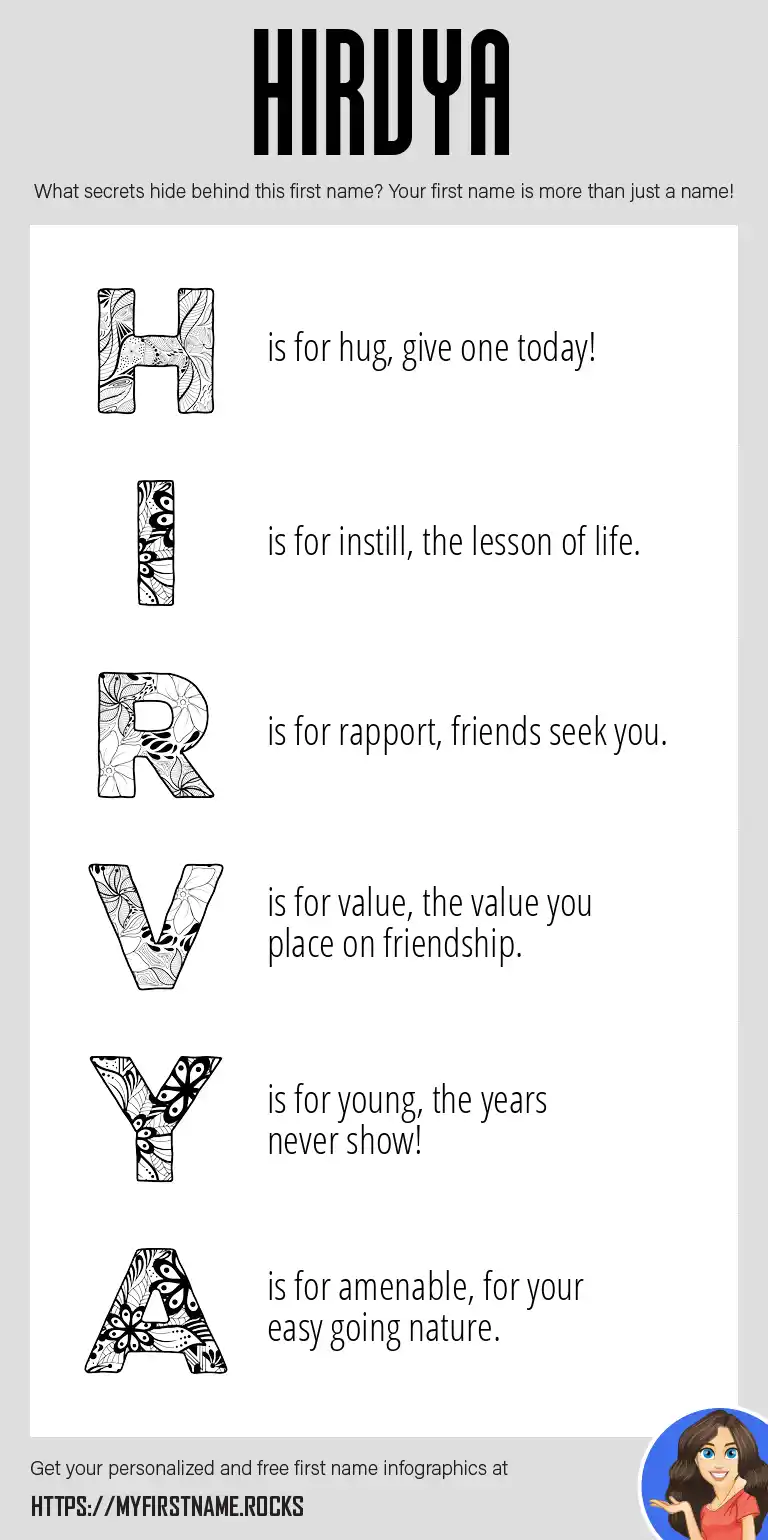 HIRVYA

What secrets hide behind this first name? Your first name is more than just a name!

H is for hug, give one today!

I is for instill, the lesson of life.

R is for rapport, friends seek you.

V is for value, the value you place on friendship.

Y is for young, the years never show!

A is for amenable, for your easy going nature.

Get your personalized and free first name infographics at

HTTPS://MYFIRSTNAME.ROCKS