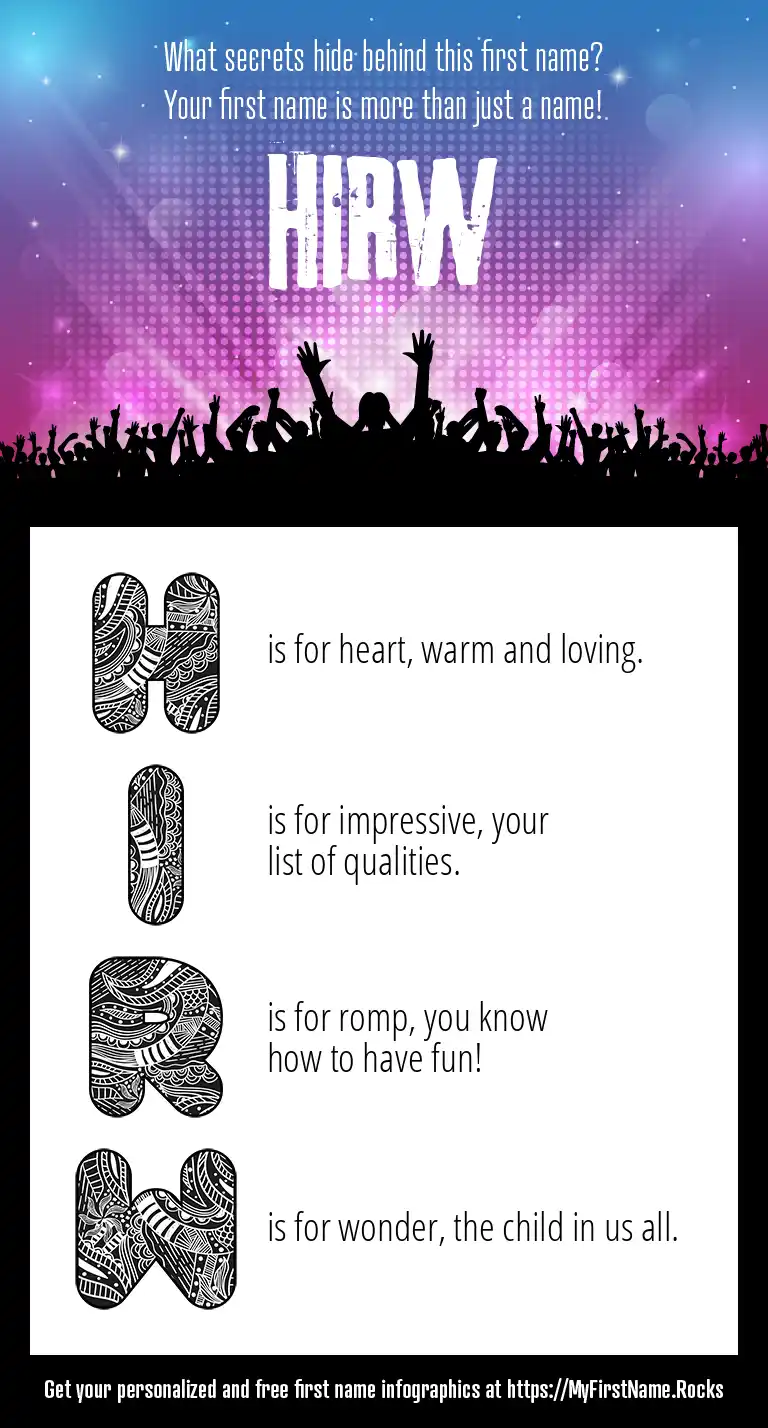 What secrets hide behind this first name?
Your first name is more than just a name!

HIRW

H is for heart, warm and loving.

I is for impressive, your list of qualities.

R is for romp, you know how to have fun!

W is for wonder, the child in us all.

Get your personalized and free first name infographics at https://MyFirstName.Rocks