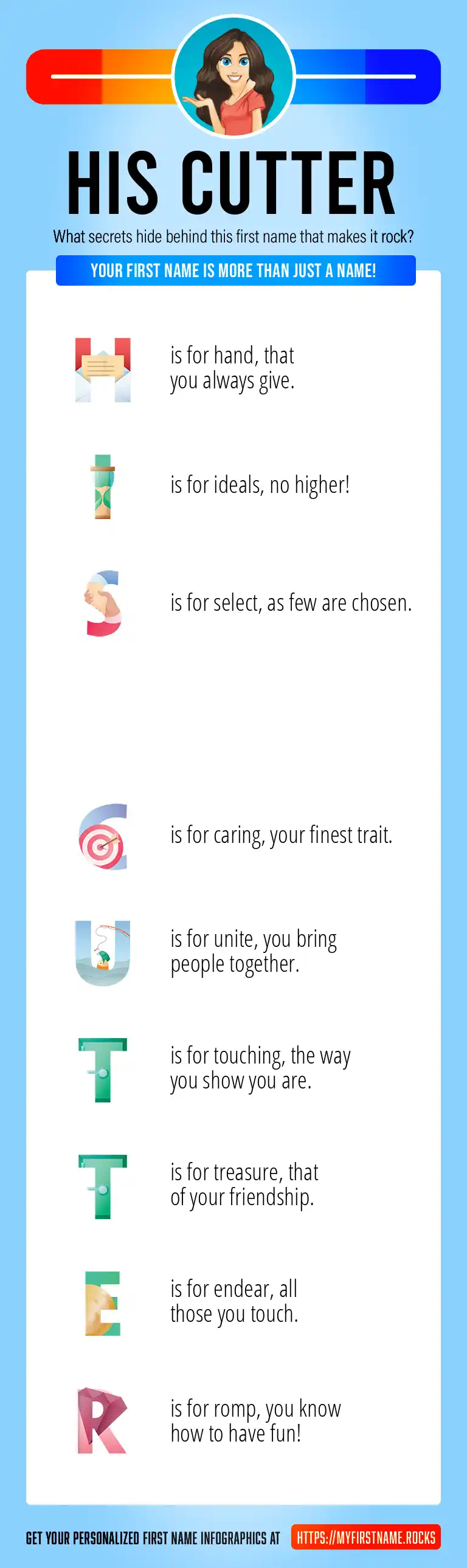 HIS CUTTER

What secrets hide behind this first name that makes it rock?

YOUR FIRST NAME IS MORE THAN JUST A NAME!

H is for hand, that you always give.

I is for ideals, no higher!

S is for select, as few are chosen.

C is for caring, your finest trait.

U is for unite, you bring people together.

T is for touching, the way you show you are.

T is for treasure, that of your friendship.

E is for endear, all those you touch.

R is for romp, you know how to have fun!

GET YOUR PERSONALIZED FIRST NAME INFOGRAPHICS AT HTTPS://MYFIRSTNAME.ROCKS