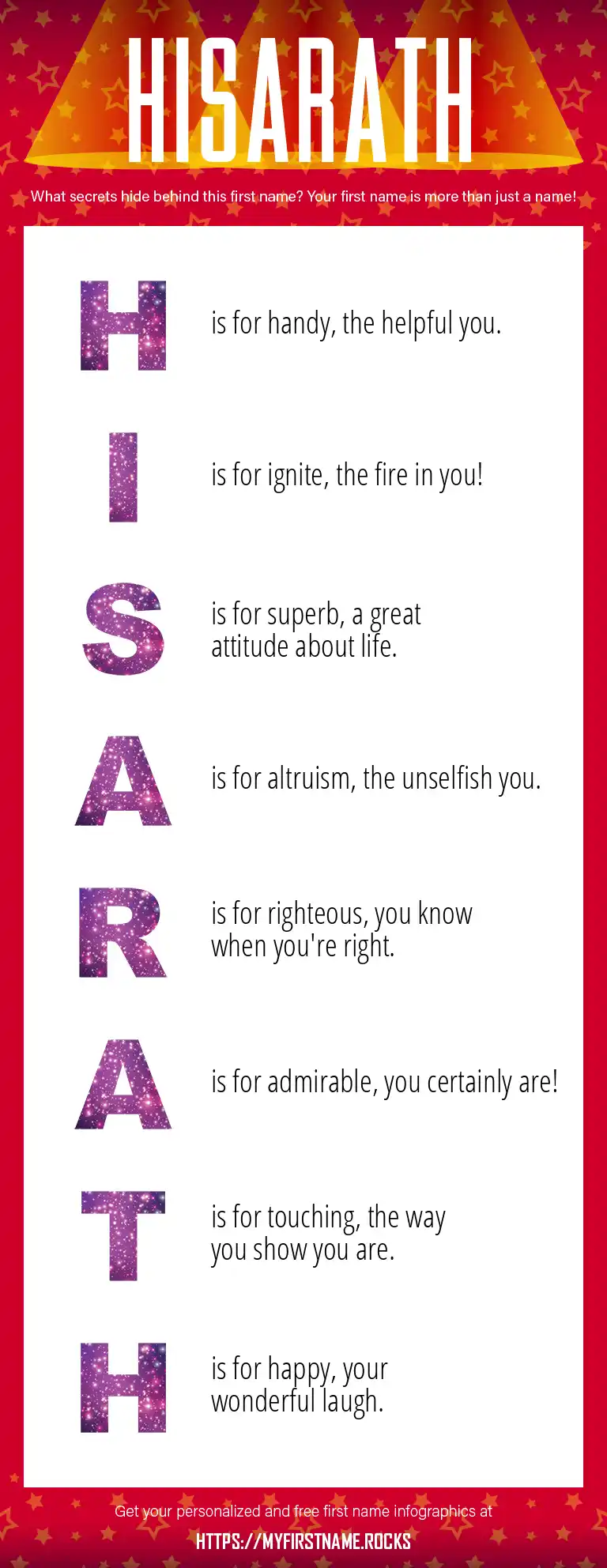 HISARATH

What secrets hide behind this first name? Your first name is more than just a name!

H is for handy, the helpful you.

I is for ignite, the fire in you!

S is for superb, a great attitude about life.

A is for altruism, the unselfish you.

R is for righteous, you know when you're right.

A is for admirable, you certainly are!

T is for touching, the way you show you are.

H is for happy, your wonderful laugh.

Get your personalized and free first name infographics at

HTTPS://MYFIRSTNAME.ROCKS