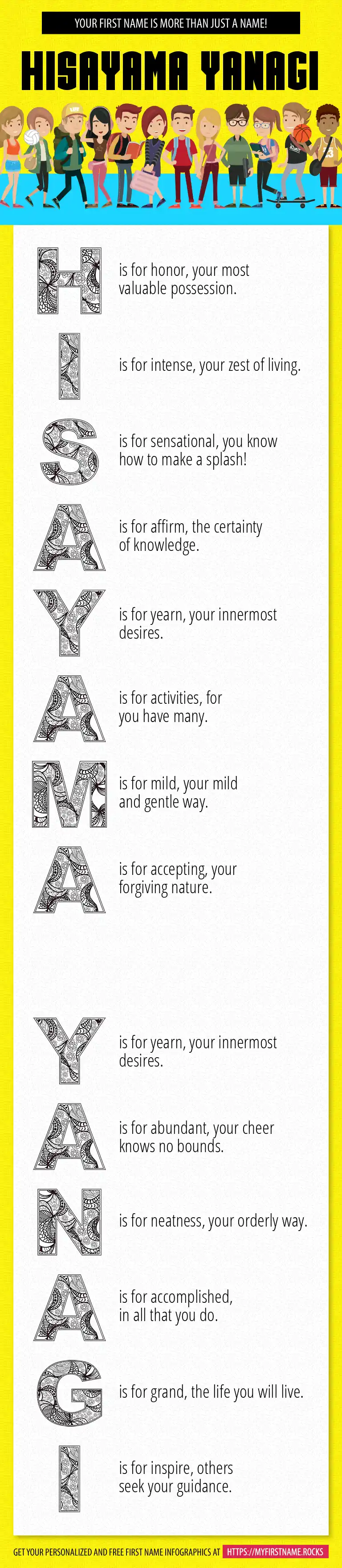 YOUR FIRST NAME IS MORE THAN JUST A NAME!

HISAYAMA YANAGI

H is for honor, your most valuable possession.

I is for intense, your zest of living.

S is for sensational, you know how to make a splash!

A is for affirm, the certainty of knowledge.

Y is for yearn, your innermost desires.

A is for activities, for you have many.

M is for mild, your mild and gentle way.

A is for accepting, your forgiving nature.

Y is for yearn, your innermost desires.

A is for abundant, your cheer knows no bounds.

N is for neatness, your orderly way.

A is for accomplished, in all that you do.

G is for grand, the life you will live.

I is for inspire, others seek your guidance.

GET YOUR PERSONALIZED AND FREE FIRST NAME INFOGRAPHICS AT HTTPS://MYFIRSTNAME.ROCKS